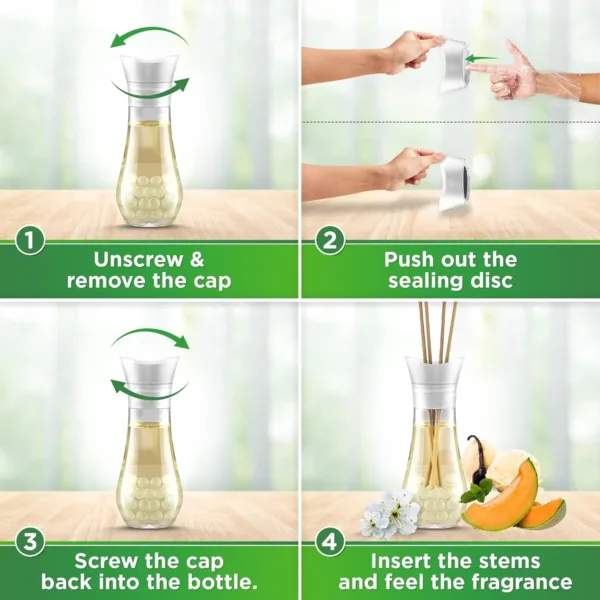 1

Unscrew & remove the cap

2

Push out the sealing disc

3

Screw the cap back into the bottle.

4

Insert the stems and feel the fragrance