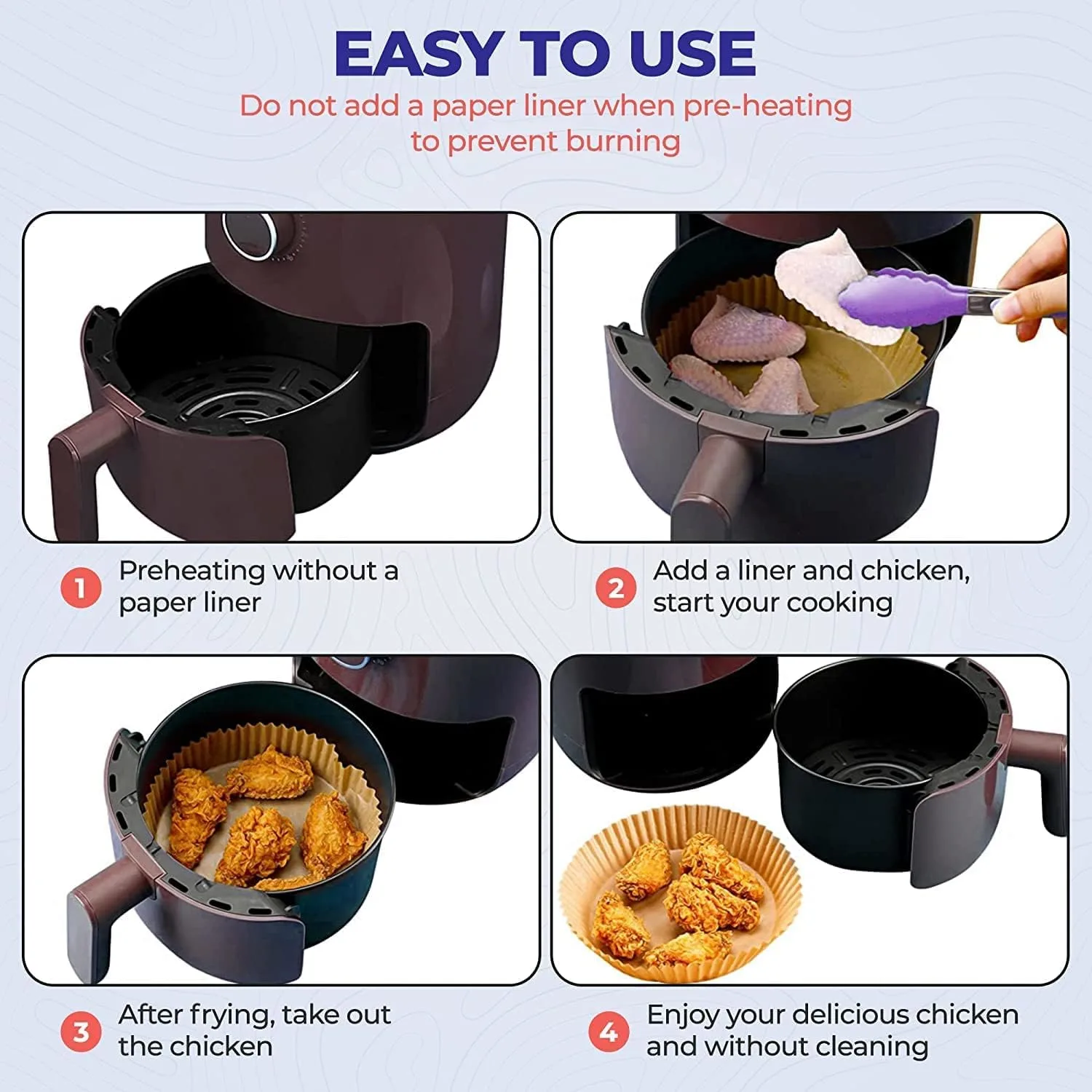 EASY TO USE

Do not add a paper liner when pre-heating to prevent burning

1 Preheating without a paper liner

2 Add a liner and chicken, start your cooking

3 After frying, take out the chicken

4 Enjoy your delicious chicken and without cleaning