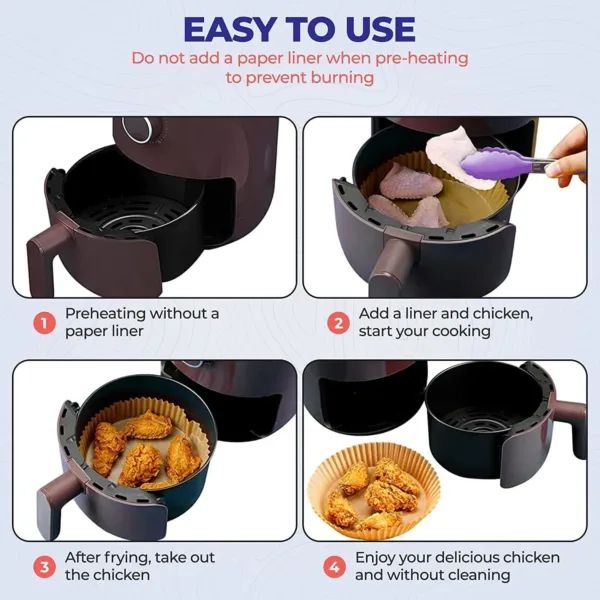 EASY TO USE

Do not add a paper liner when pre-heating to prevent burning

1 Preheating without a paper liner

2 Add a liner and chicken, start your cooking

3 After frying, take out the chicken

4 Enjoy your delicious chicken and without cleaning