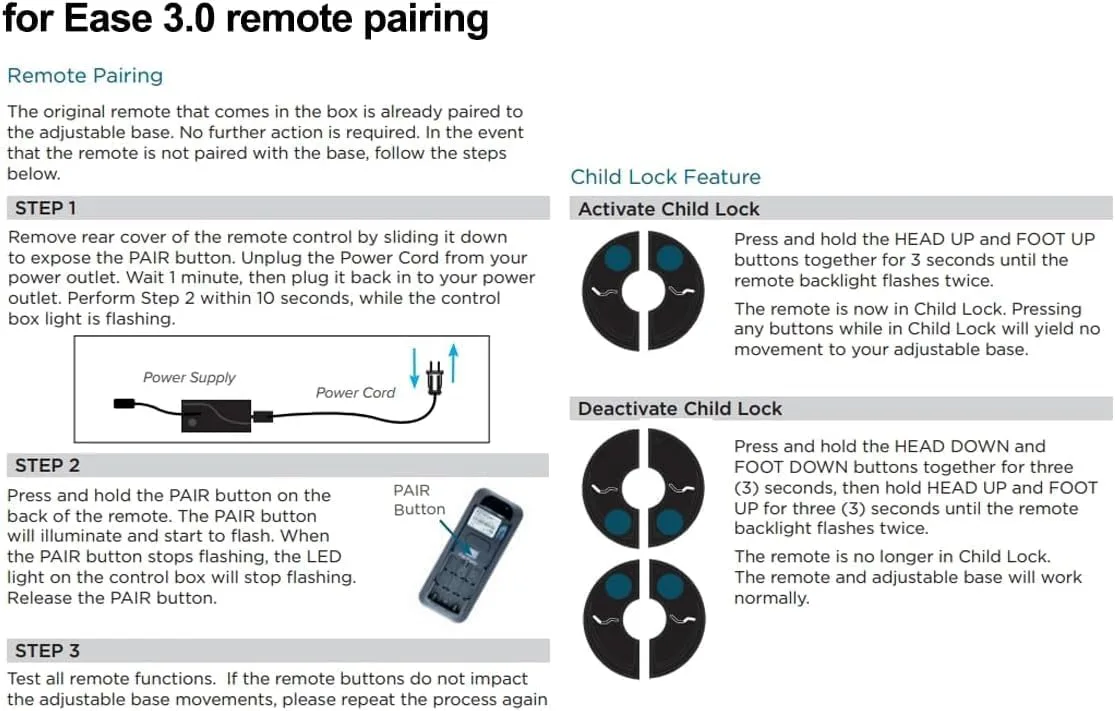 for Ease 3.0 remote pairing

Remote Pairing

The original remote that comes in the box is already paired to the adjustable base. No further action is required. In the event that the remote is not paired with the base, follow the steps below.

STEP 1

Remove rear cover of the remote control by sliding it down to expose the PAIR button. Unplug the Power Cord from your power outlet. Wait 1 minute, then plug it back in to your power outlet. Perform Step 2 within 10 seconds, while the control box light is flashing.

Power Supply

Power Cord

STEP 2

Press and hold the PAIR button on the back of the remote. The PAIR button will illuminate and start to flash. When the PAIR button stops flashing, the LED light on the control box will stop flashing. Release the PAIR button.

PAIR Button

STEP 3

Test all remote functions. If the remote buttons do not impact the adjustable base movements, please repeat the process again

Child Lock Feature

Activate Child Lock

Press and hold the HEAD UP and FOOT UP buttons together for 3 seconds until the remote backlight flashes twice.

The remote is now in Child Lock. Pressing any buttons while in Child Lock will yield no movement to your adjustable base.

Deactivate Child Lock

Press and hold the HEAD DOWN and FOOT DOWN buttons together for three (3) seconds, then hold HEAD UP and FOOT UP for three (3) seconds until the remote backlight flashes twice.

The remote is no longer in Child Lock. The remote and adjustable base will work normally.