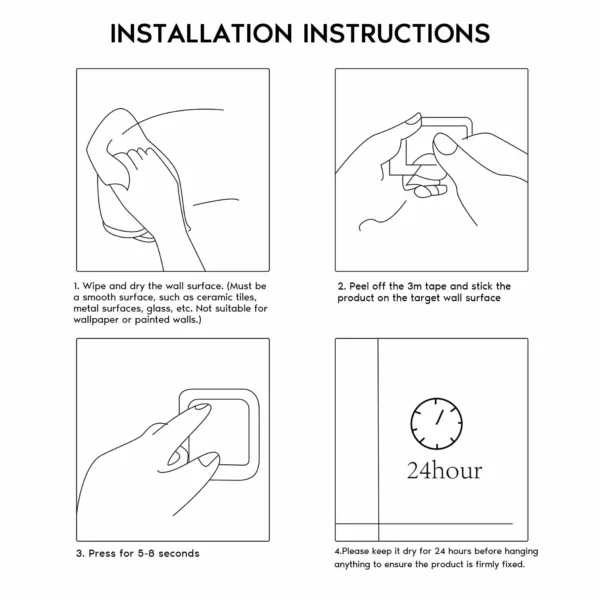 INSTALLATION INSTRUCTIONS

1. Wipe and dry the wall surface. (Must be a smooth surface, such as ceramic tiles, metal surfaces, glass, etc. Not suitable for wallpaper or painted walls.)

2. Peel off the 3m tape and stick the product on the target wall surface

3. Press for 5-8 seconds

24hour

4.Please keep it dry for 24 hours before hanging anything to ensure the product is firmly fixed.