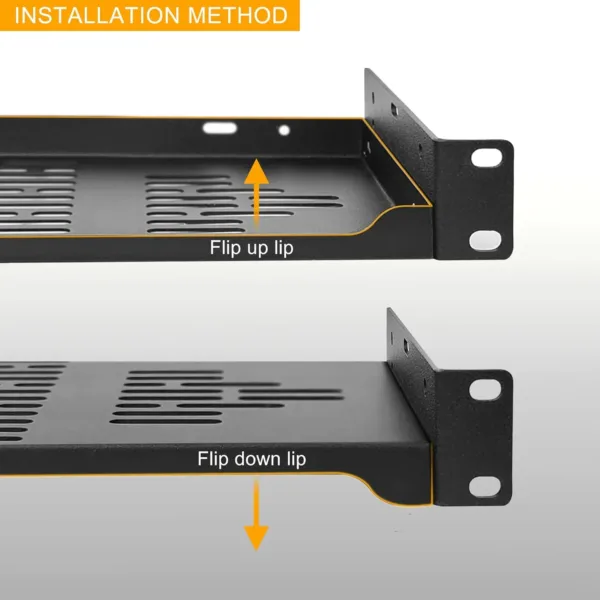 INSTALLATION METHOD

Flip up lip

Flip down lip