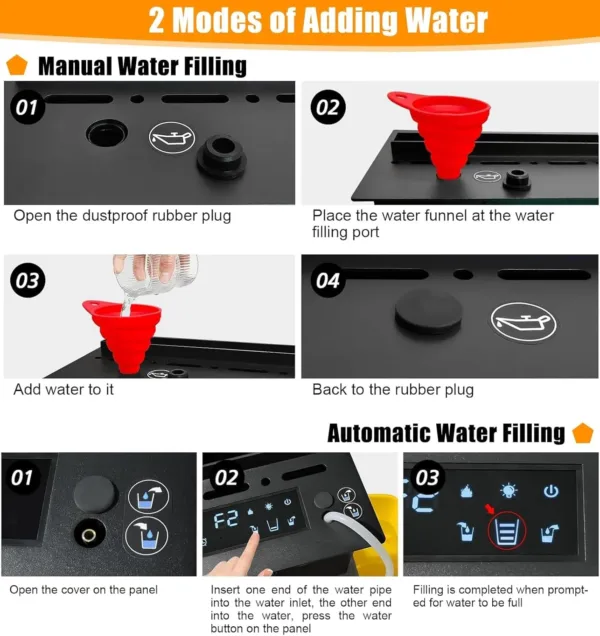 2 Modes of Adding Water

Manual Water Filling

01

Open the dustproof rubber plug

02

Place the water funnel at the water filling port

03

Add water to it

04

Back to the rubber plug

Automatic Water Filling

01

Open the cover on the panel

02

F2

Insert one end of the water pipe into the water inlet, the other end into the water, press the water button on the panel

03

Filling is completed when prompted for water to be full