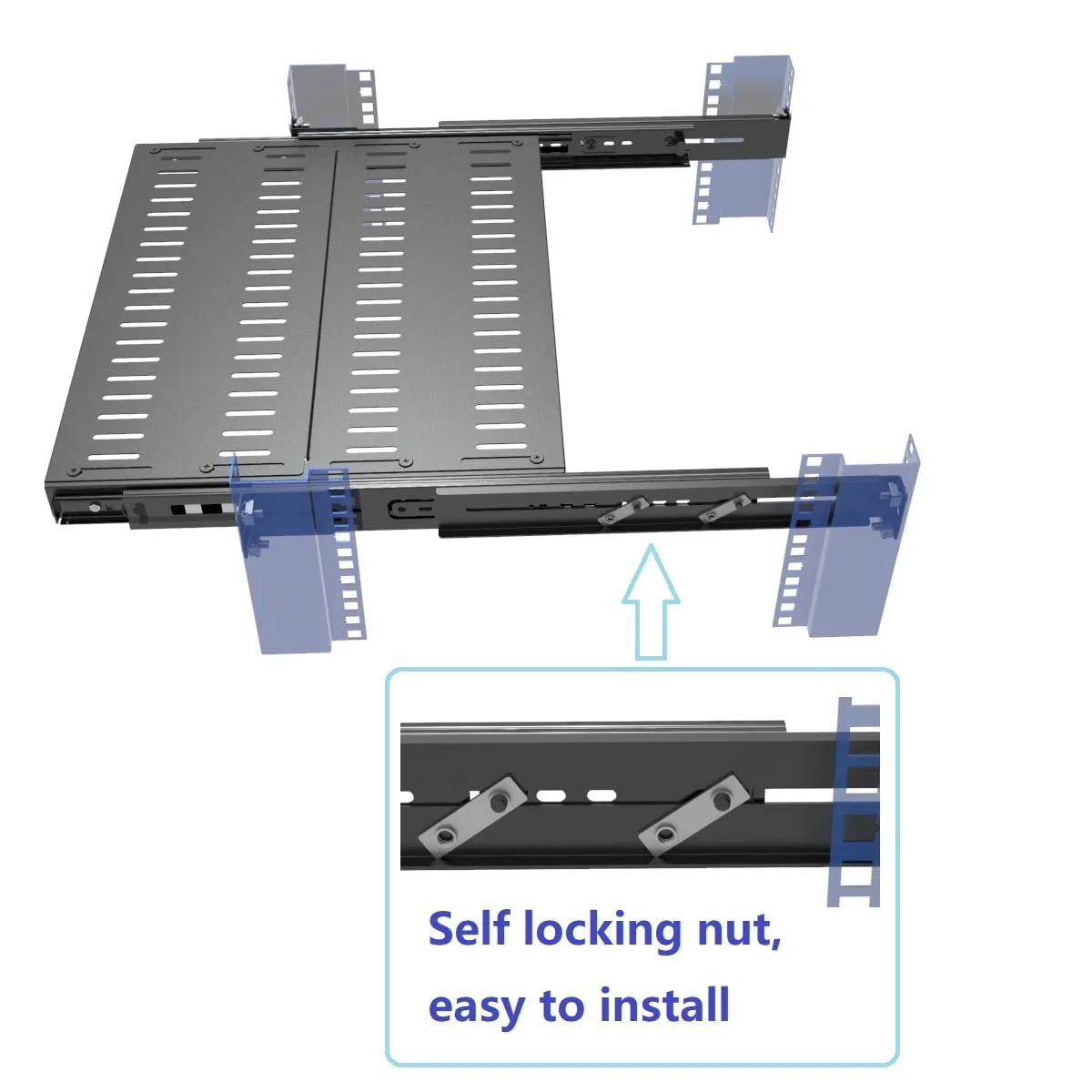 Self locking nut,
easy to install