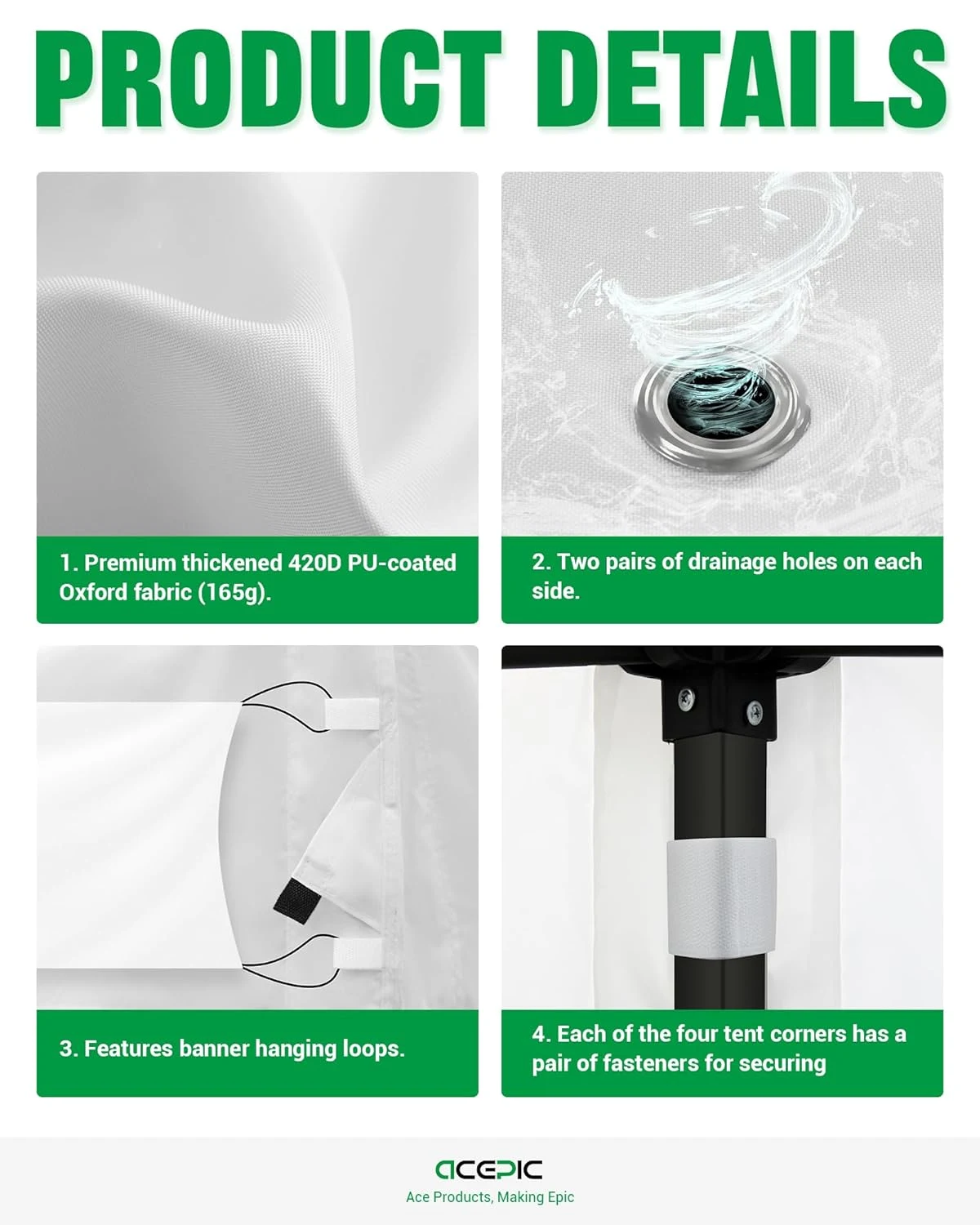 PRODUCT DETAILS

1. Premium thickened 420D PU-coated Oxford fabric (165g).

2. Two pairs of drainage holes on each side.

3. Features banner hanging loops.

4. Each of the four tent corners has a pair of fasteners for securing

ACEPIC
Ace Products, Making Epic