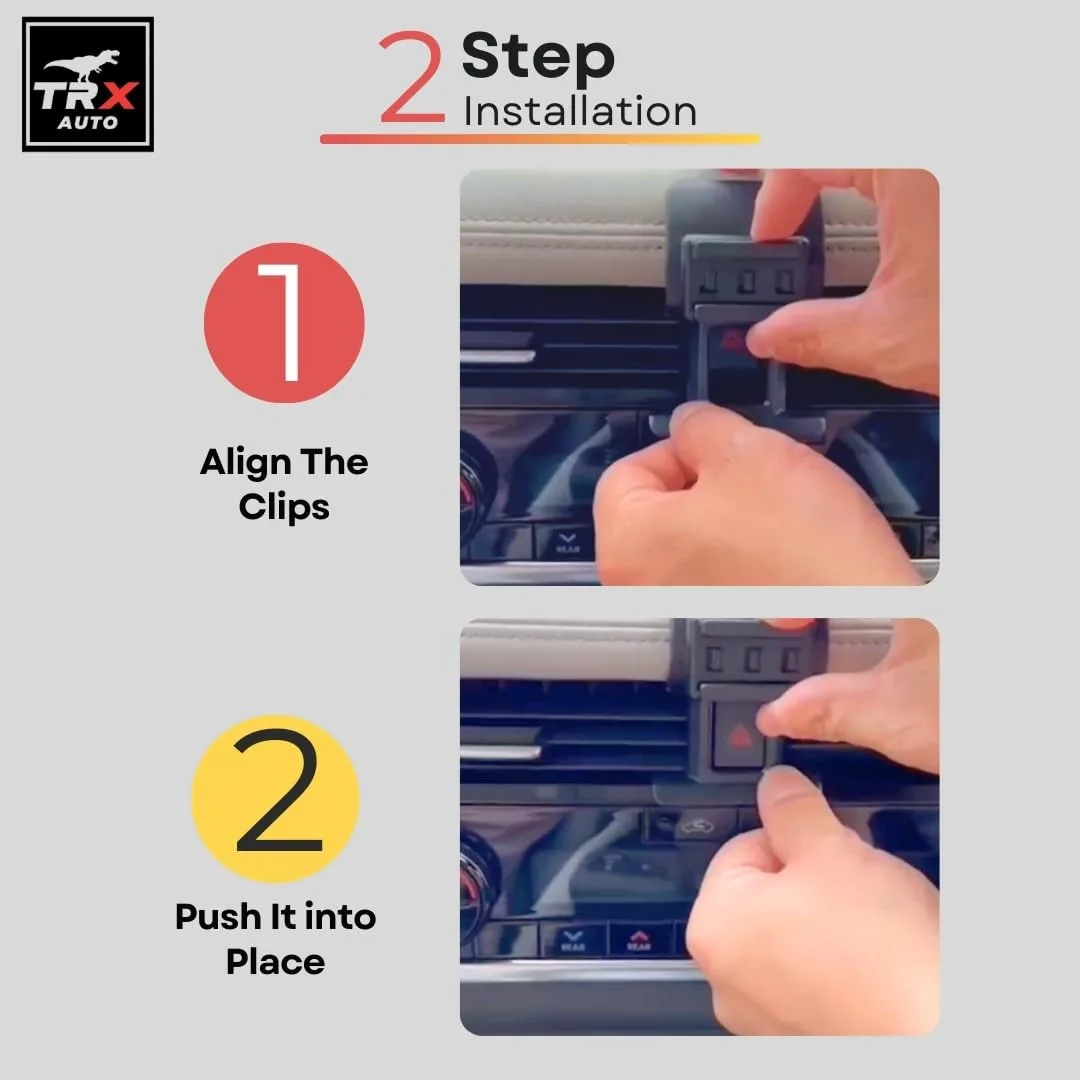 TRX AUTO

2 Step Installation

1

Align The Clips

REAR

2

Push It into Place

REAR

REAR