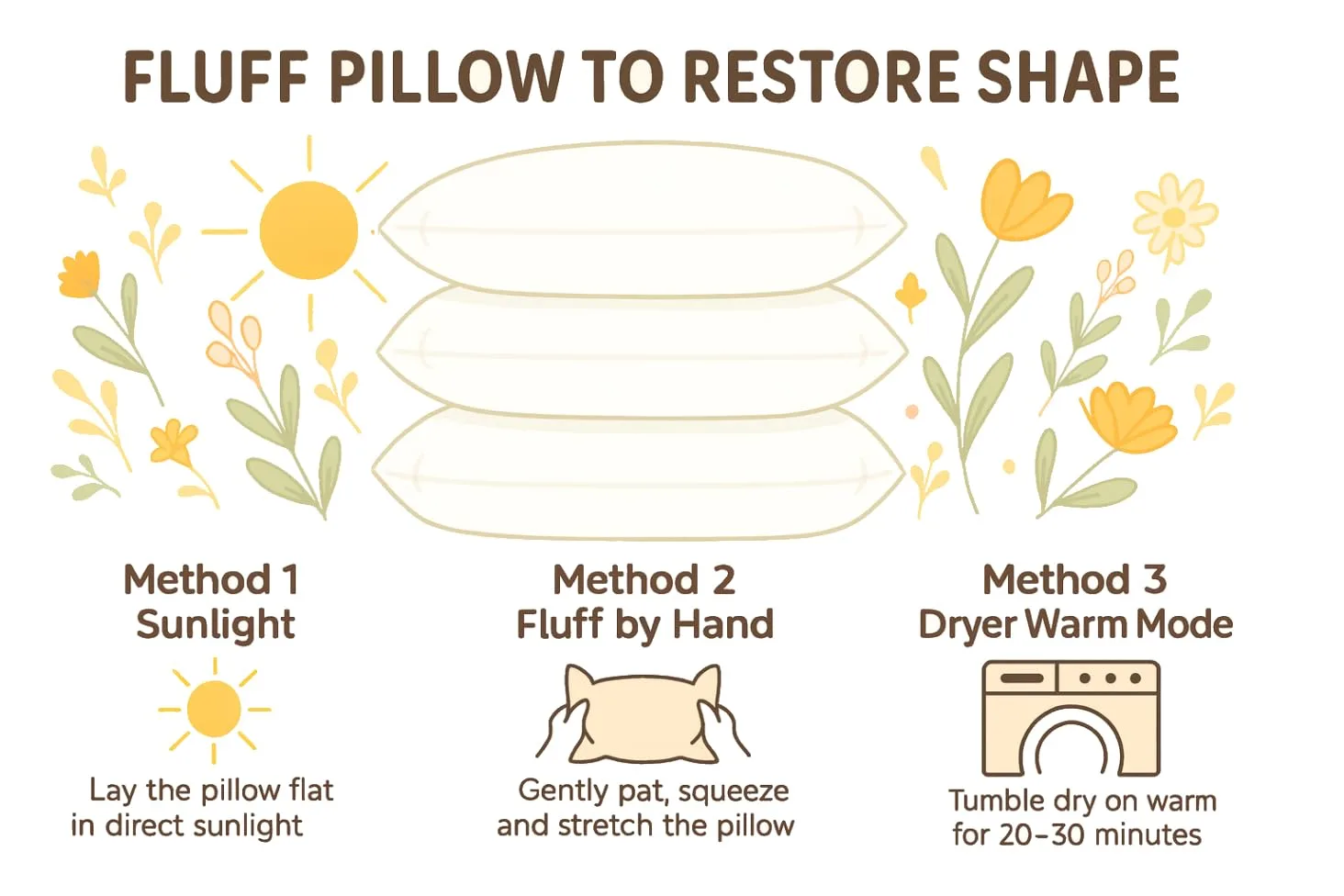 FLUFF PILLOW TO RESTORE SHAPE

Method 1
Sunlight

Lay the pillow flat in direct sunlight

Method 2
Fluff by Hand

Gently pat, squeeze and stretch the pillow

Method 3
Dryer Warm Mode

Tumble dry on warm for 20–30 minutes