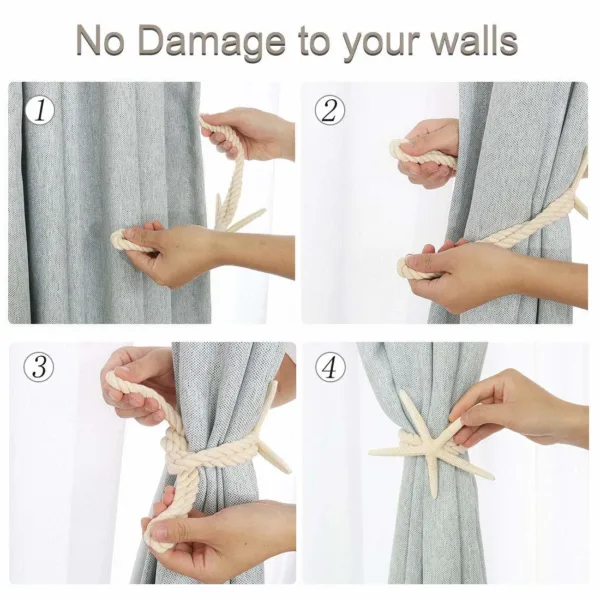 No Damage to your walls

1

2

3

4