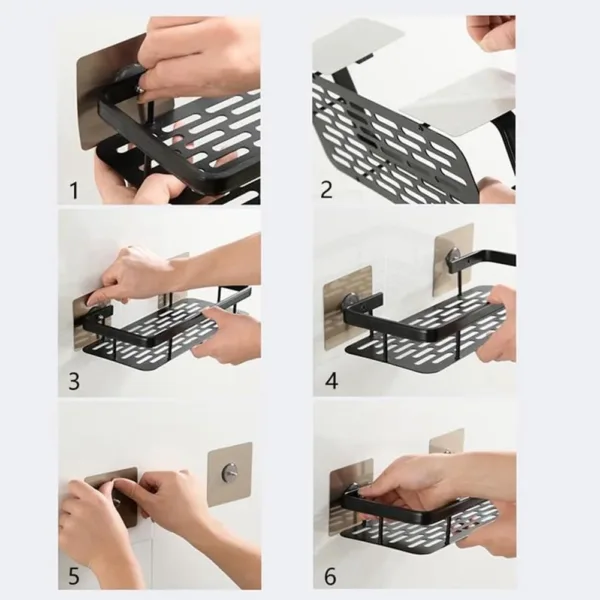 1
2
3
4
5
6