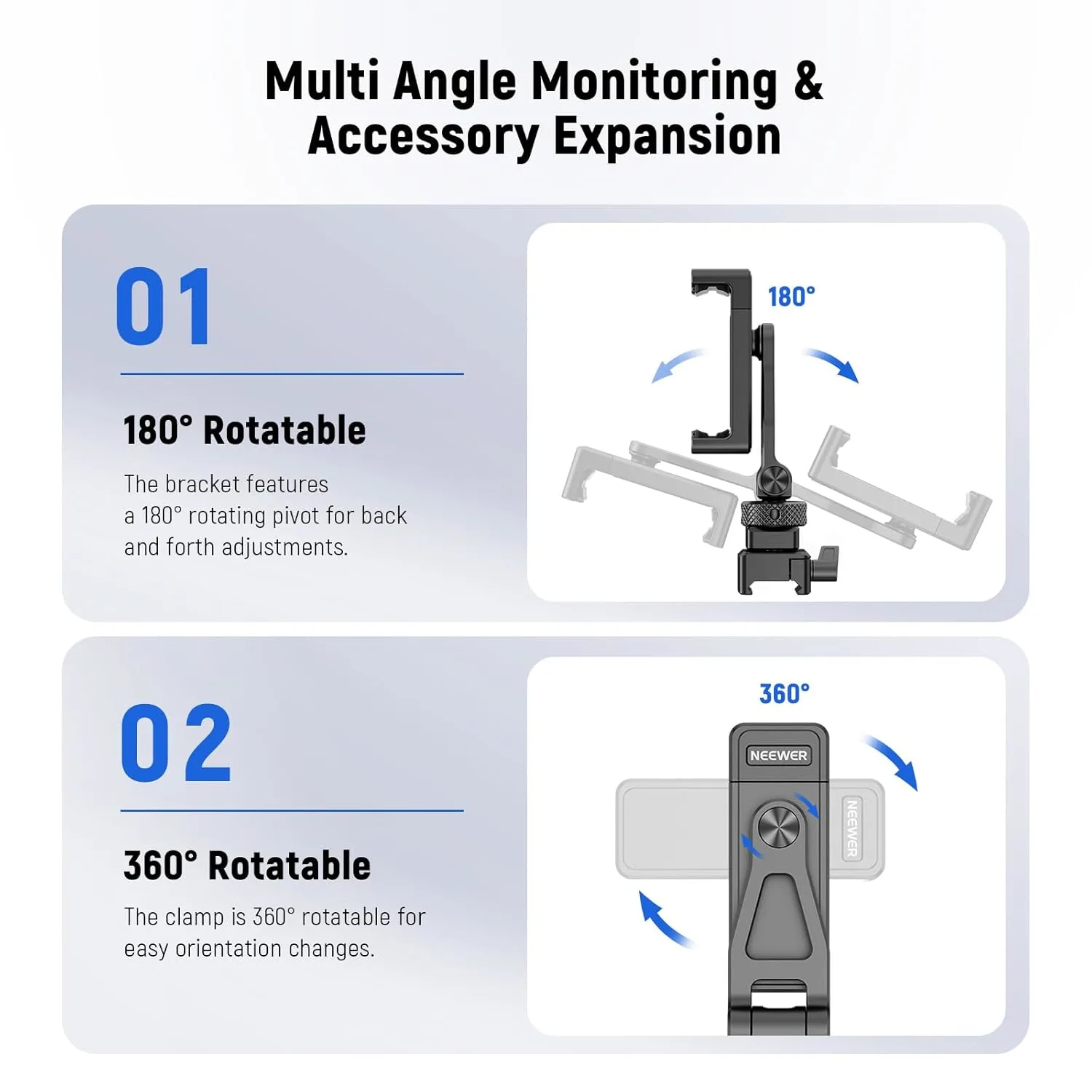 Multi Angle Monitoring & Accessory Expansion

01

180° Rotatable

The bracket features a 180° rotating pivot for back and forth adjustments.

180°

02

360° Rotatable

The clamp is 360° rotatable for easy orientation changes.

360°

NEEWER

NEEWER