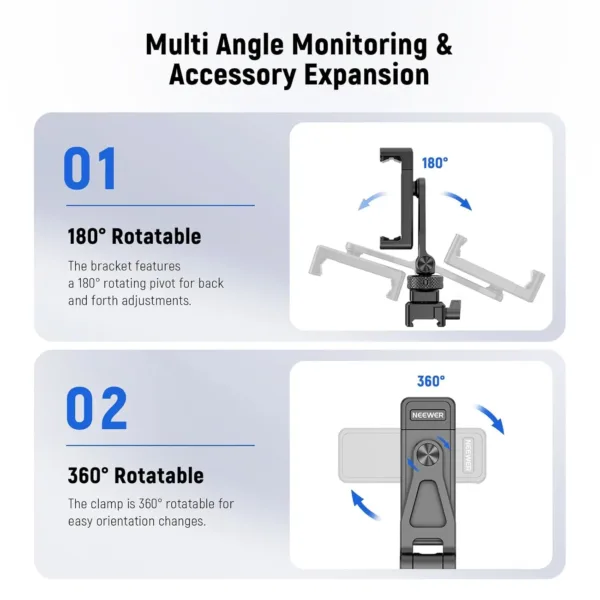 Multi Angle Monitoring & Accessory Expansion

01

180° Rotatable

The bracket features a 180° rotating pivot for back and forth adjustments.

180°

02

360° Rotatable

The clamp is 360° rotatable for easy orientation changes.

360°

NEEWER

NEEWER