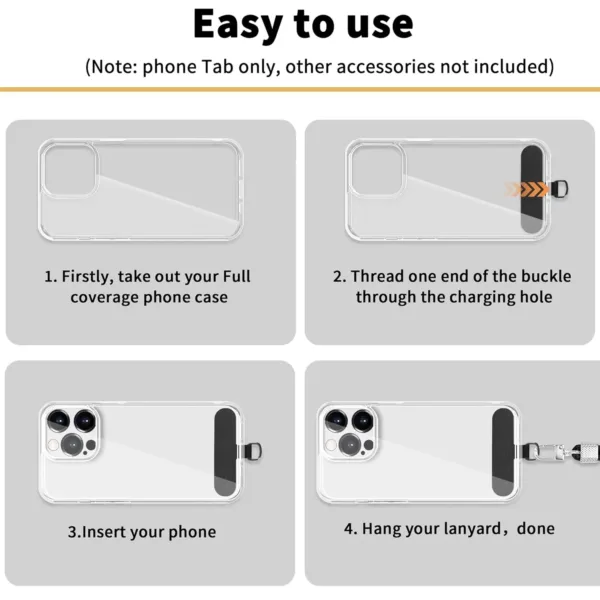 Easy to use

(Note: phone Tab only, other accessories not included)

1. Firstly, take out your Full coverage phone case

2. Thread one end of the buckle through the charging hole

3.Insert your phone

4. Hang your lanyard，done