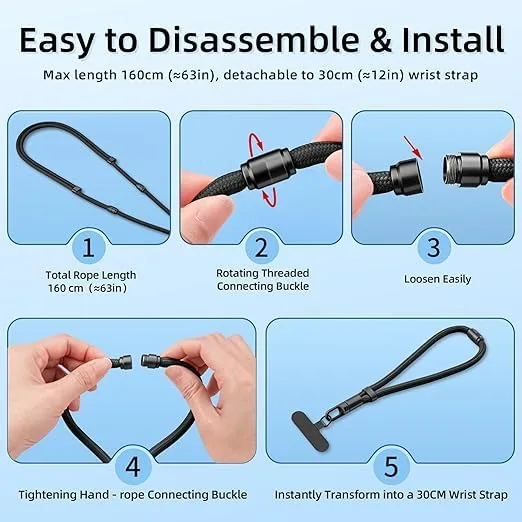 Easy to Disassemble & Install

Max length 160cm (≈63in), detachable to 30cm (≈12in) wrist strap

1

Total Rope Length 160 cm (≈63in)

2

Rotating Threaded Connecting Buckle

3

Loosen Easily

4

Tightening Hand - rope Connecting Buckle

5

Instantly Transform into a 30CM Wrist Strap