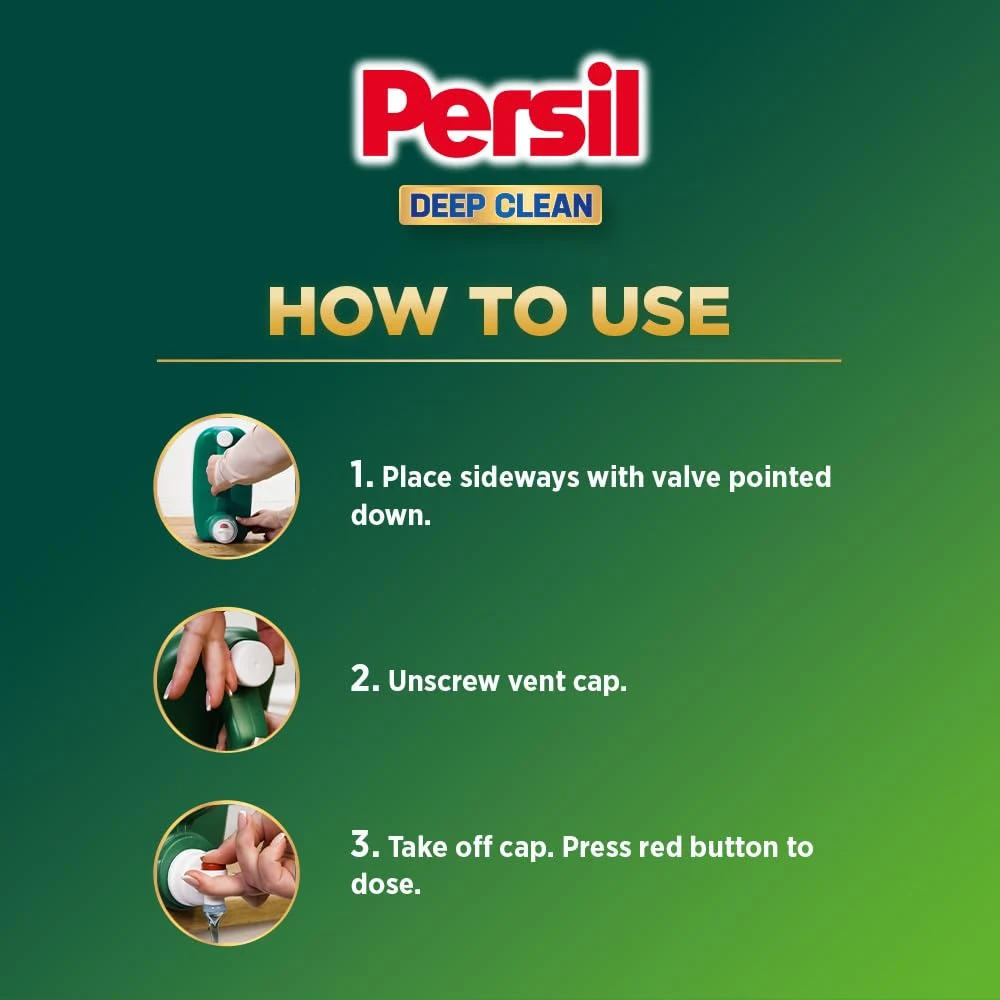 Persil
DEEP CLEAN

HOW TO USE

1. Place sideways with valve pointed down.

2. Unscrew vent cap.

3. Take off cap. Press red button to dose.