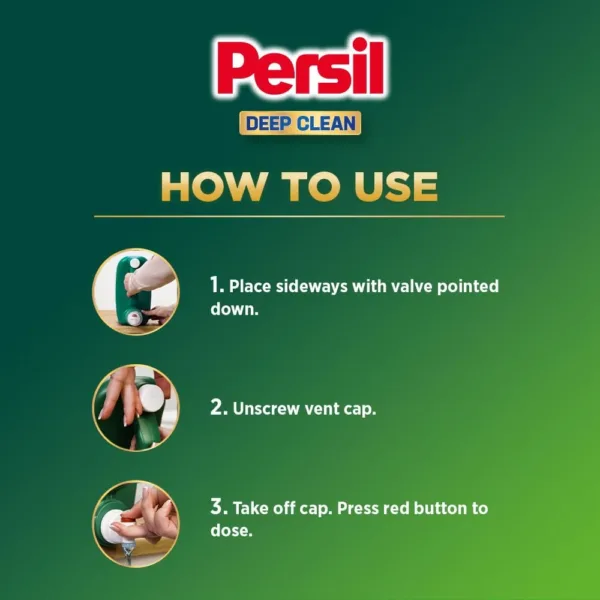 Persil
DEEP CLEAN

HOW TO USE

1. Place sideways with valve pointed down.

2. Unscrew vent cap.

3. Take off cap. Press red button to dose.