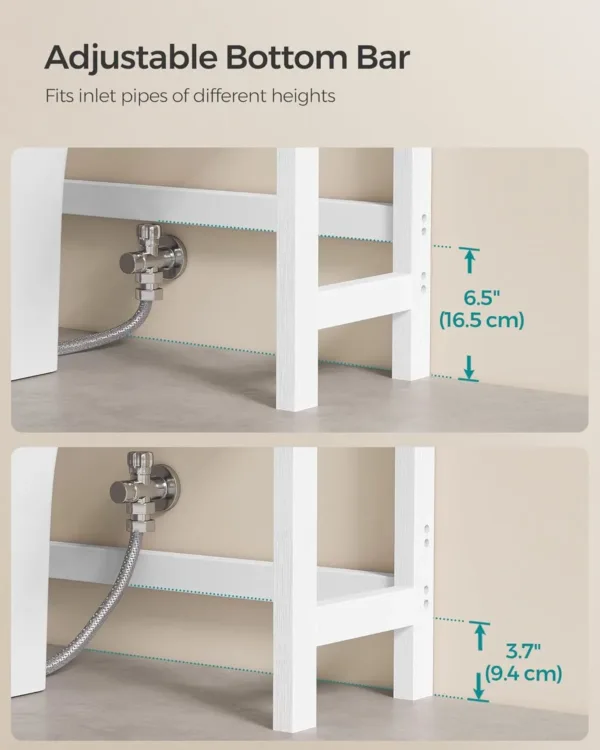 Adjustable Bottom Bar

Fits inlet pipes of different heights

6.5"
(16.5 cm)

3.7"
(9.4 cm)