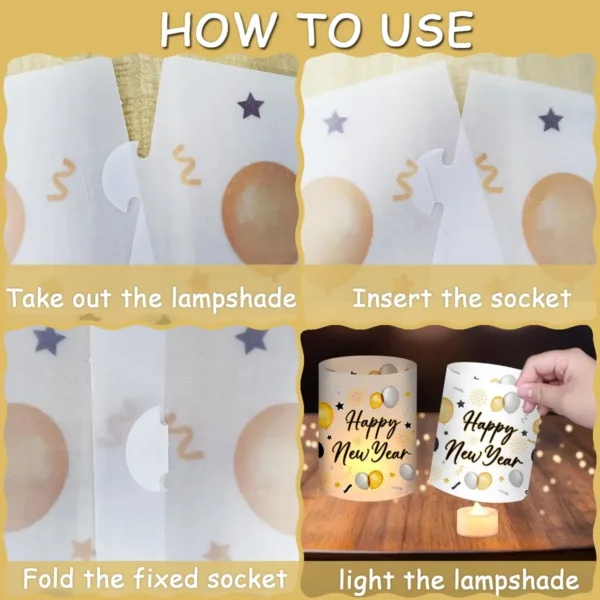 HOW TO USE

Take out the lampshade

Insert the socket

Happy New Year

Happy New Year

Fold the fixed socket

light the lampshade