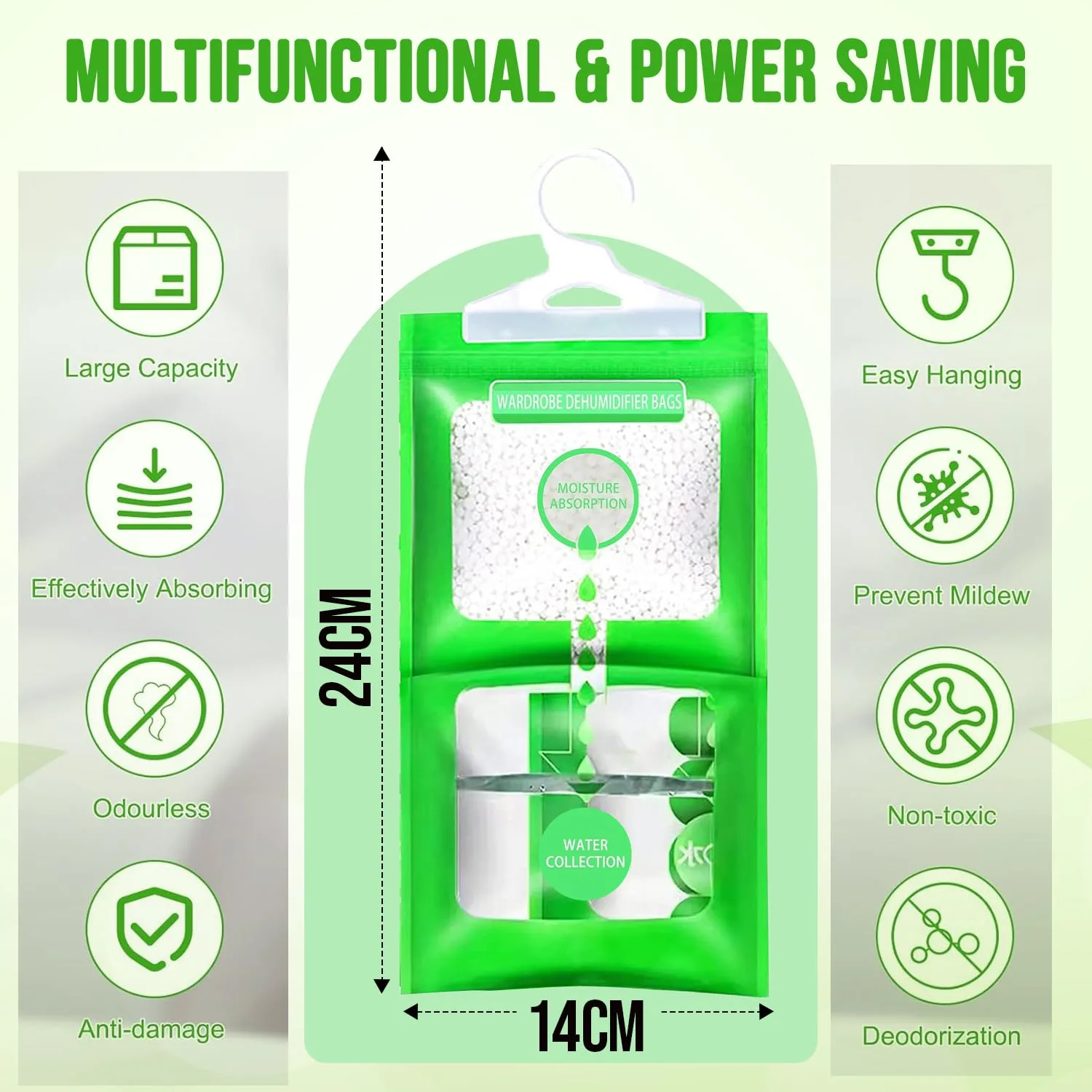 MULTIFUNCTIONAL & POWER SAVING

Large Capacity

Effectively Absorbing

Odourless

Anti-damage

24CM

WARDROBE DEHUMIDIFIER BAGS

MOISTURE ABSORPTION

WATER COLLECTION

14CM

Easy Hanging

Prevent Mildew

Non-toxic

Deodorization