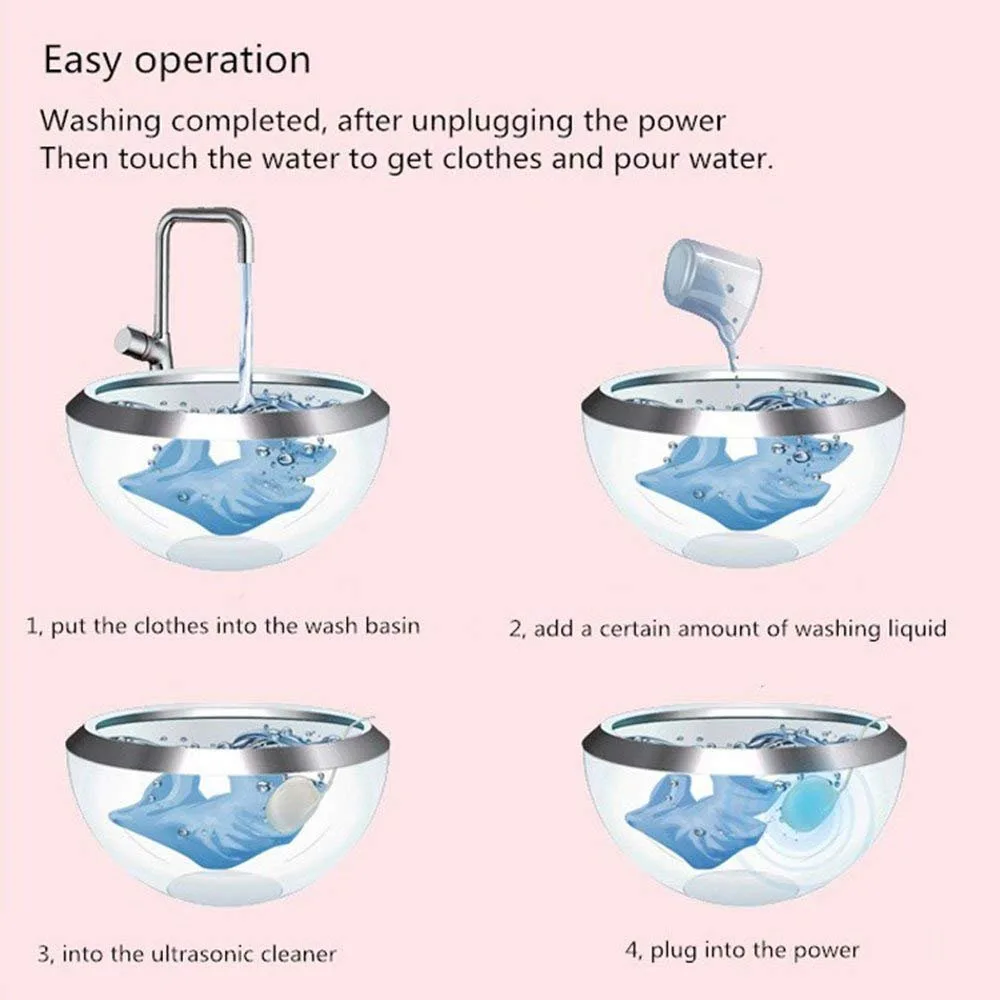 Easy operation

Washing completed, after unplugging the power
Then touch the water to get clothes and pour water.

1, put the clothes into the wash basin

2, add a certain amount of washing liquid

3, into the ultrasonic cleaner

4, plug into the power