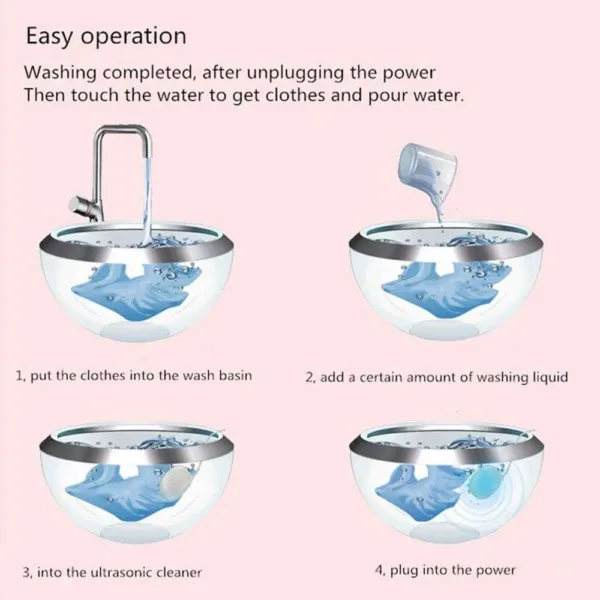 Easy operation

Washing completed, after unplugging the power
Then touch the water to get clothes and pour water.

1, put the clothes into the wash basin

2, add a certain amount of washing liquid

3, into the ultrasonic cleaner

4, plug into the power