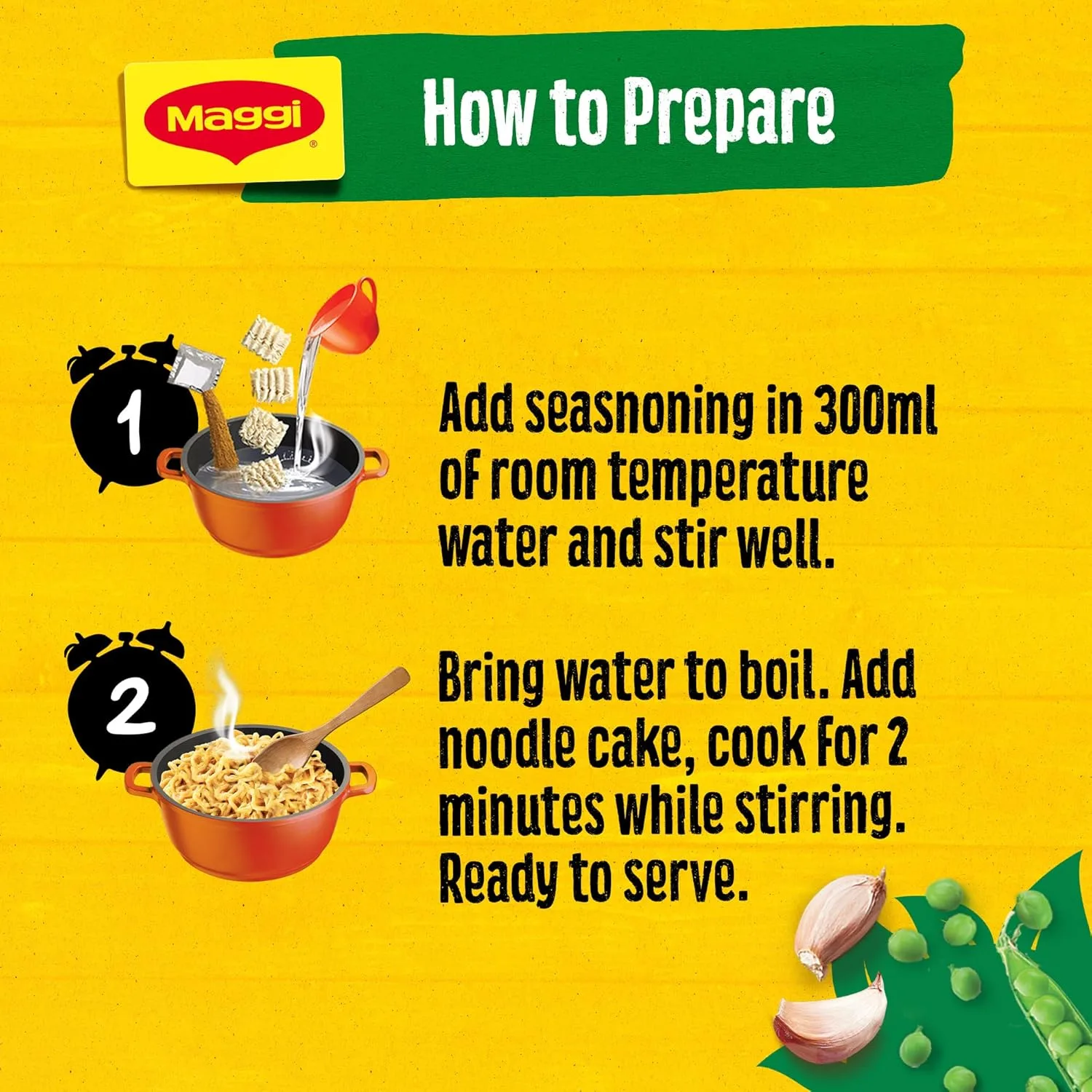 Maggi®

How to Prepare

1

Add seasnoning in 300ml of room temperature water and stir well.

2

Bring water to boil. Add noodle cake, cook for 2 minutes while stirring. Ready to serve.