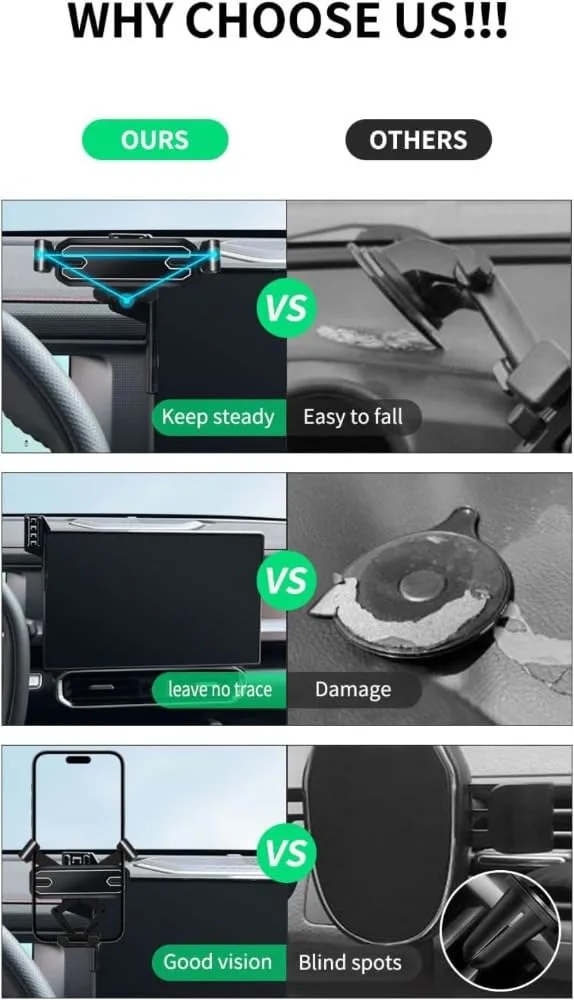 WHY CHOOSE US!!!

OURS

OTHERS

VS

Keep steady

Easy to fall

VS

leave no trace

Damage

VS

Good vision

Blind spots