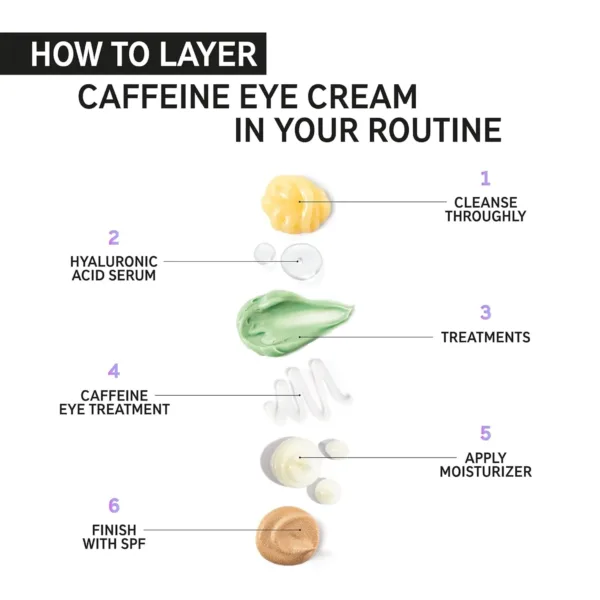 HOW TO LAYER
CAFFEINE EYE CREAM
IN YOUR ROUTINE

1
CLEANSE THROUGHLY

2
HYALURONIC ACID SERUM

3
TREATMENTS

4
CAFFEINE EYE TREATMENT

5
APPLY MOISTURIZER

6
FINISH WITH SPF