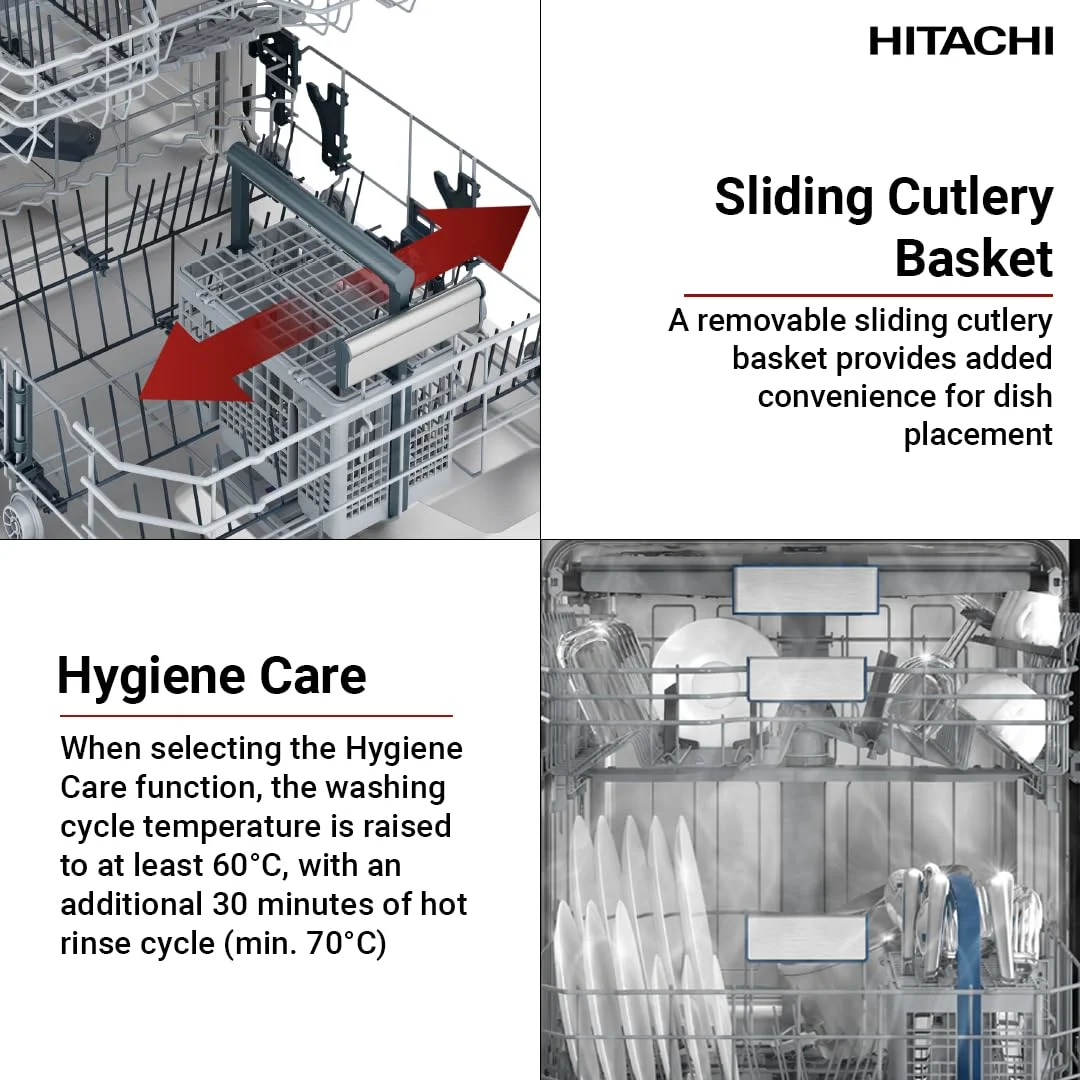 HITACHI

Sliding Cutlery Basket

A removable sliding cutlery basket provides added convenience for dish placement

Hygiene Care

When selecting the Hygiene Care function, the washing cycle temperature is raised to at least 60°C, with an additional 30 minutes of hot rinse cycle (min. 70°C)