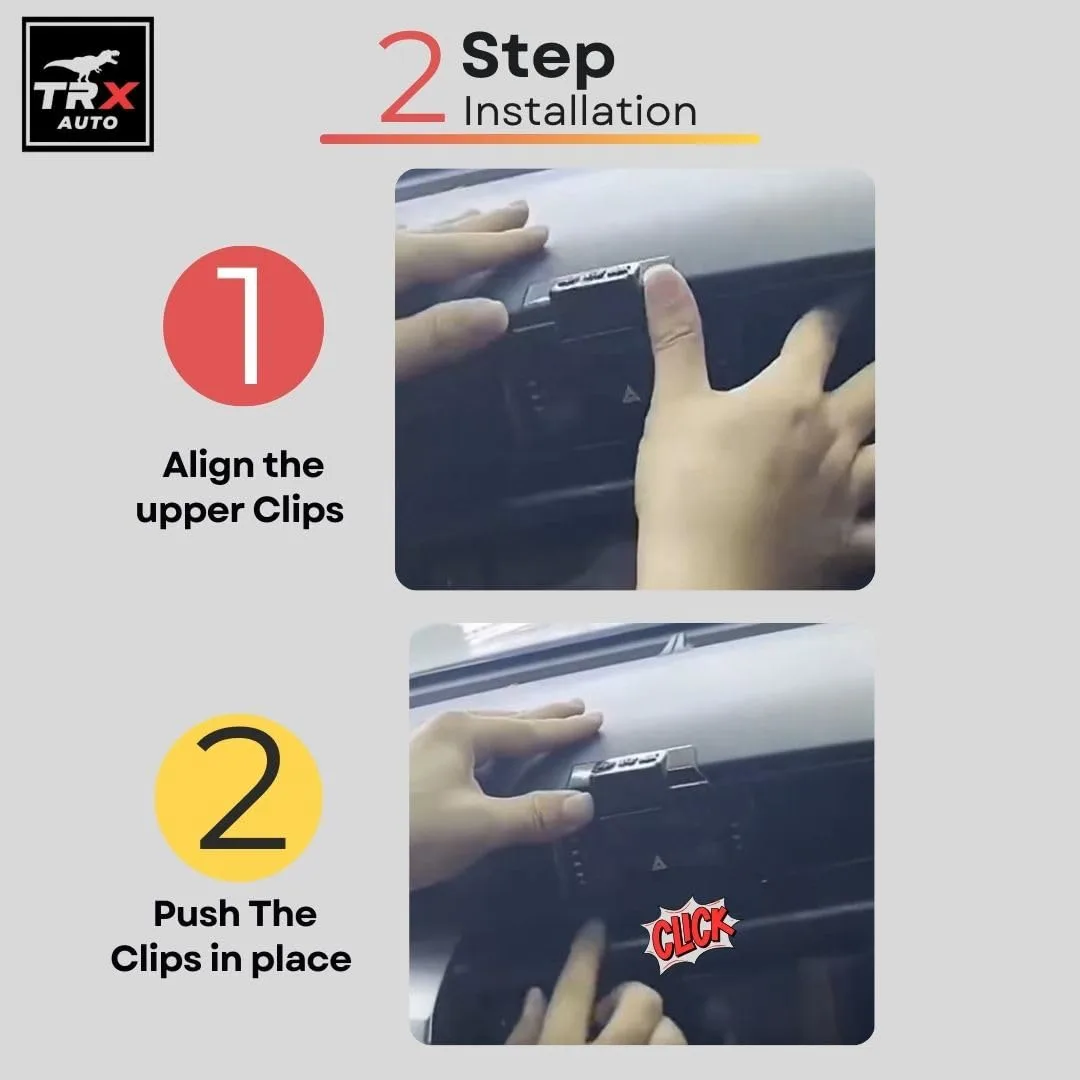 TRX AUTO

2 Step Installation

1

Align the upper Clips

2

Push The Clips in place

CLICK