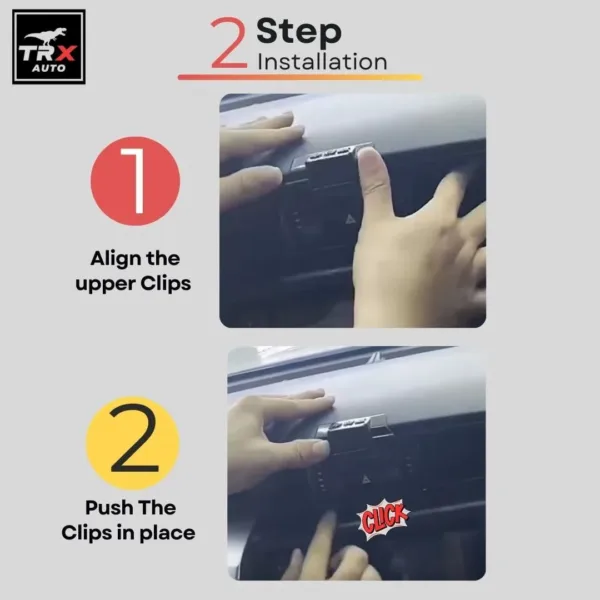 TRX AUTO

2 Step Installation

1

Align the upper Clips

2

Push The Clips in place

CLICK