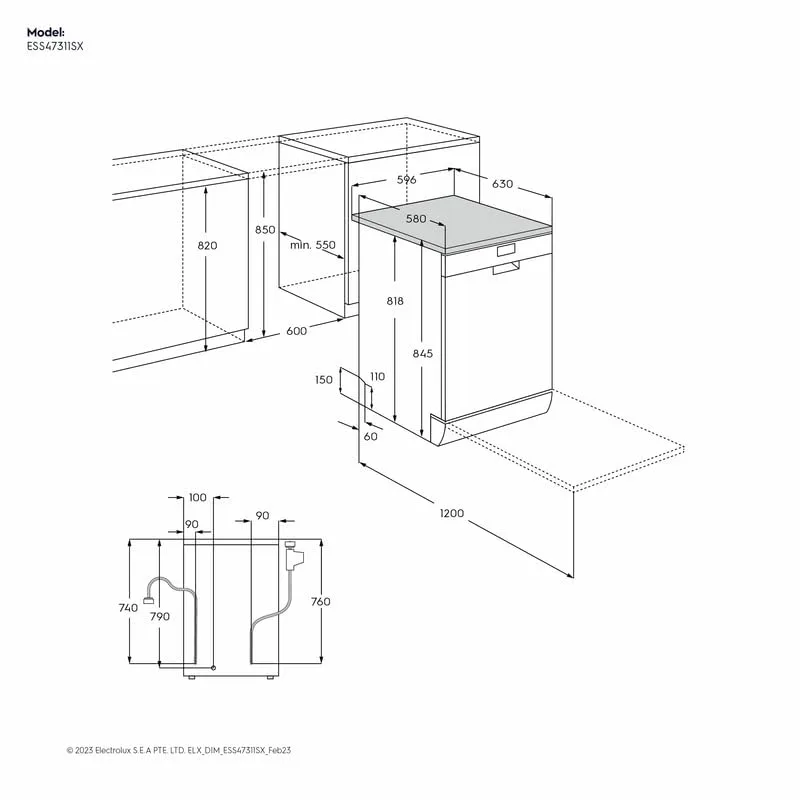 Model:
ESS47311SX

596
630
580
820
850
min. 550
818
845
600
150
110
60
1200

100
90
90
740
790
760

© 2023 Electrolux S.E.A PTE. LTD. ELX_DIM_ESS47311SX_Feb23