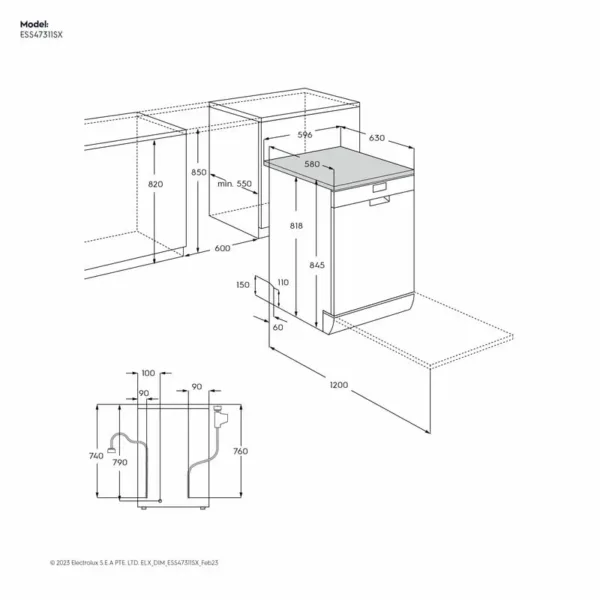 Model:
ESS47311SX

596
630
580
820
850
min. 550
818
845
600
150
110
60
1200

100
90
90
740
790
760

© 2023 Electrolux S.E.A PTE. LTD. ELX_DIM_ESS47311SX_Feb23