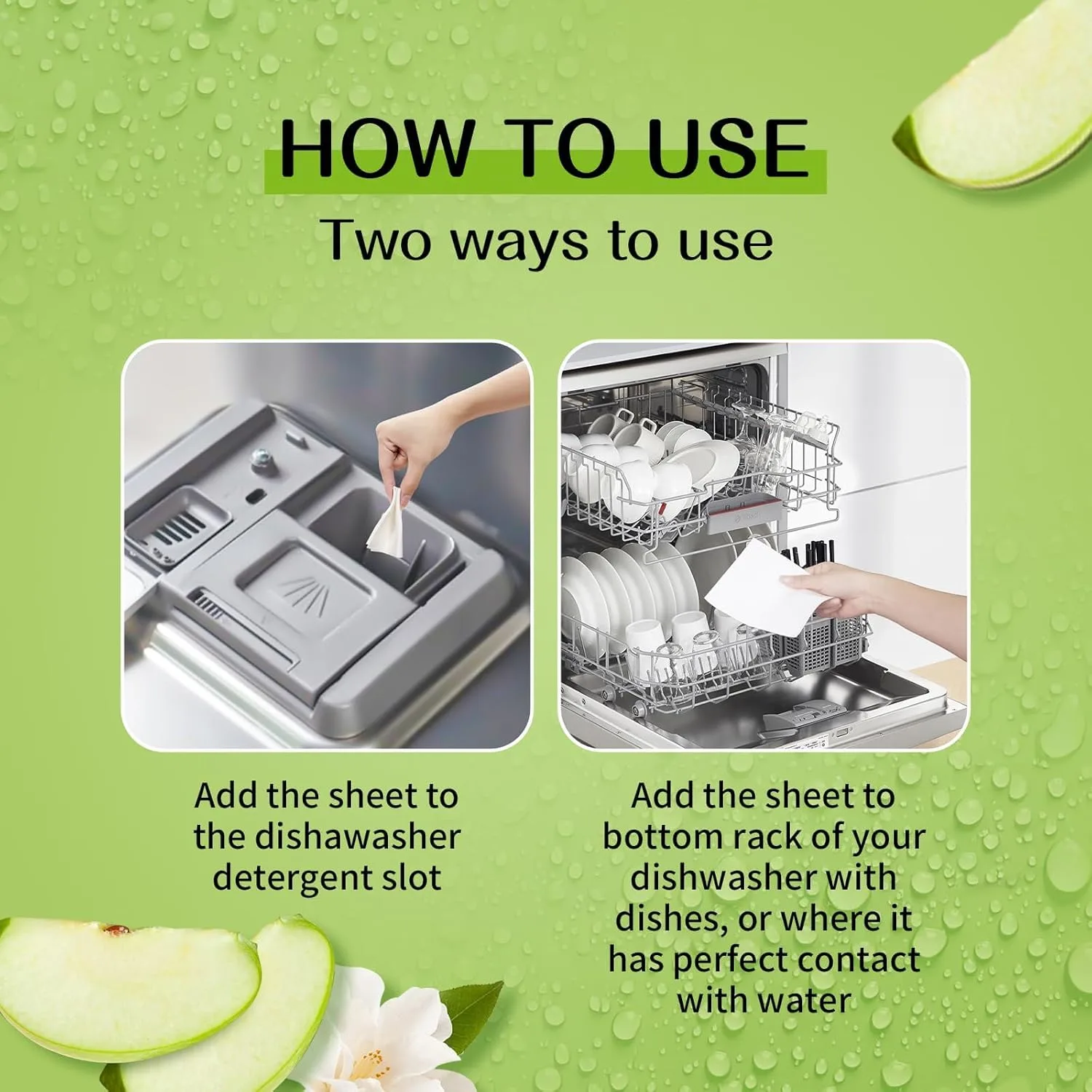 HOW TO USE

Two ways to use

Add the sheet to the dishawasher detergent slot

Add the sheet to bottom rack of your dishwasher with dishes, or where it has perfect contact with water