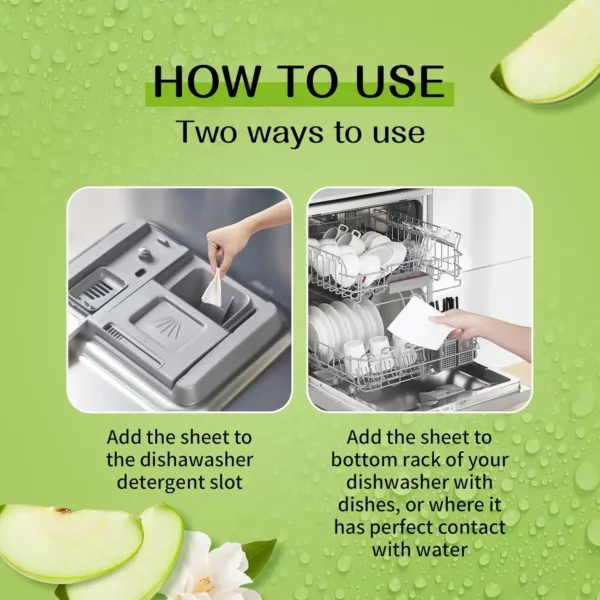 HOW TO USE

Two ways to use

Add the sheet to the dishawasher detergent slot

Add the sheet to bottom rack of your dishwasher with dishes, or where it has perfect contact with water