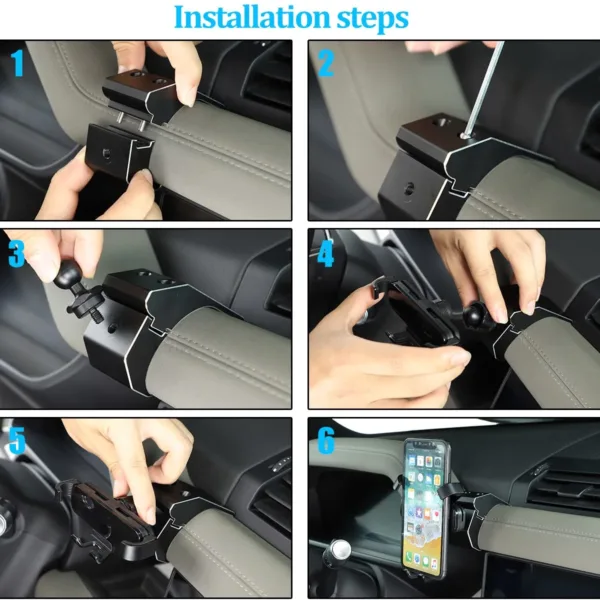 Installation steps

1

2

3

4

5

6