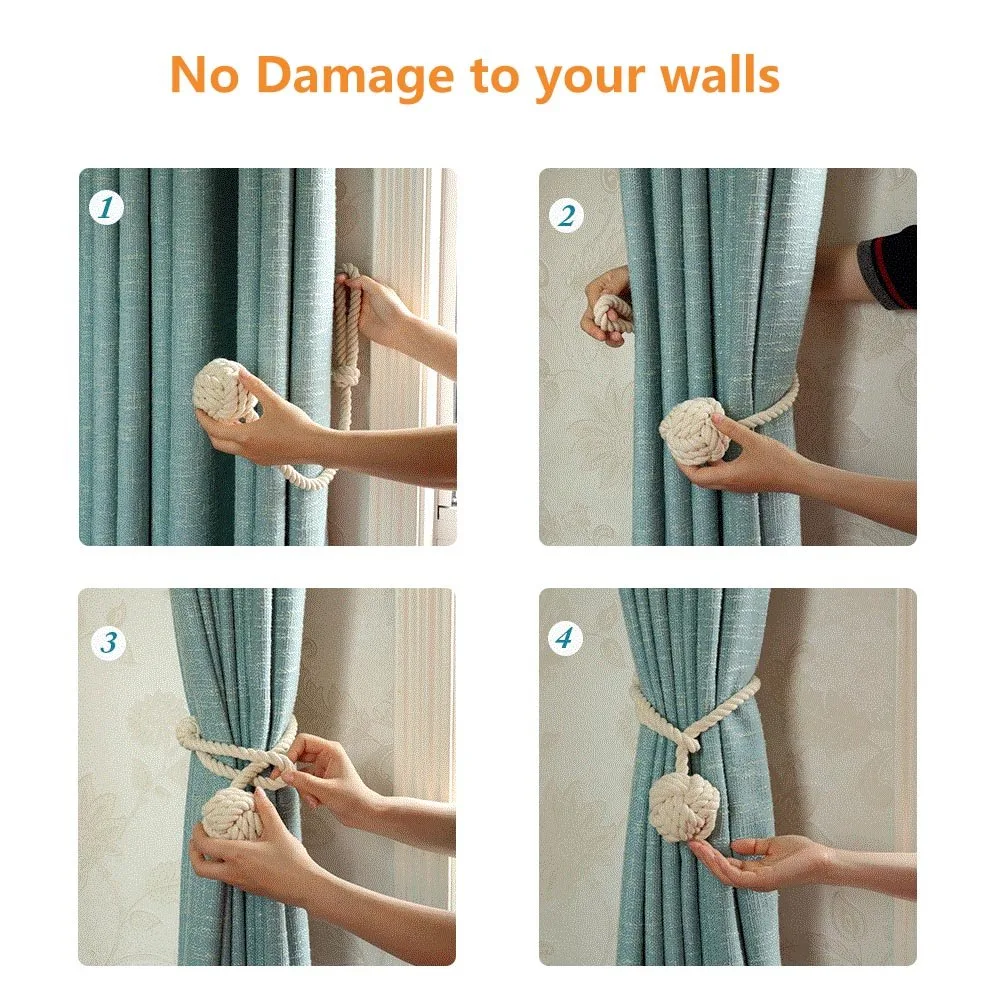 No Damage to your walls

1

2

3

4