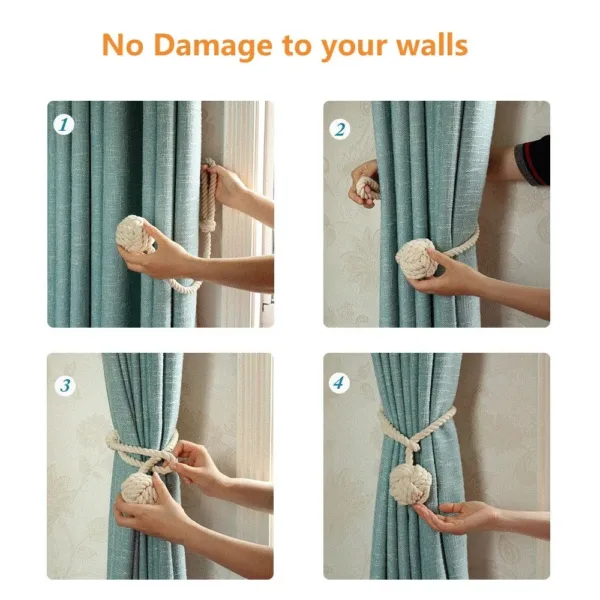 No Damage to your walls

1

2

3

4