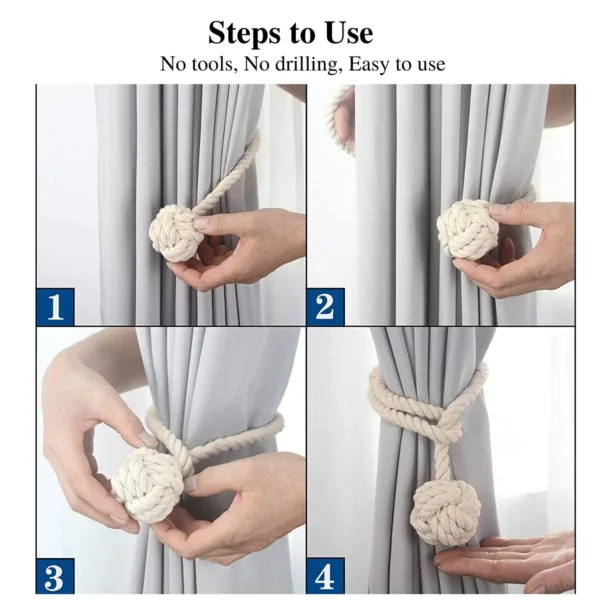 Steps to Use
No tools, No drilling, Easy to use

1

2

3

4