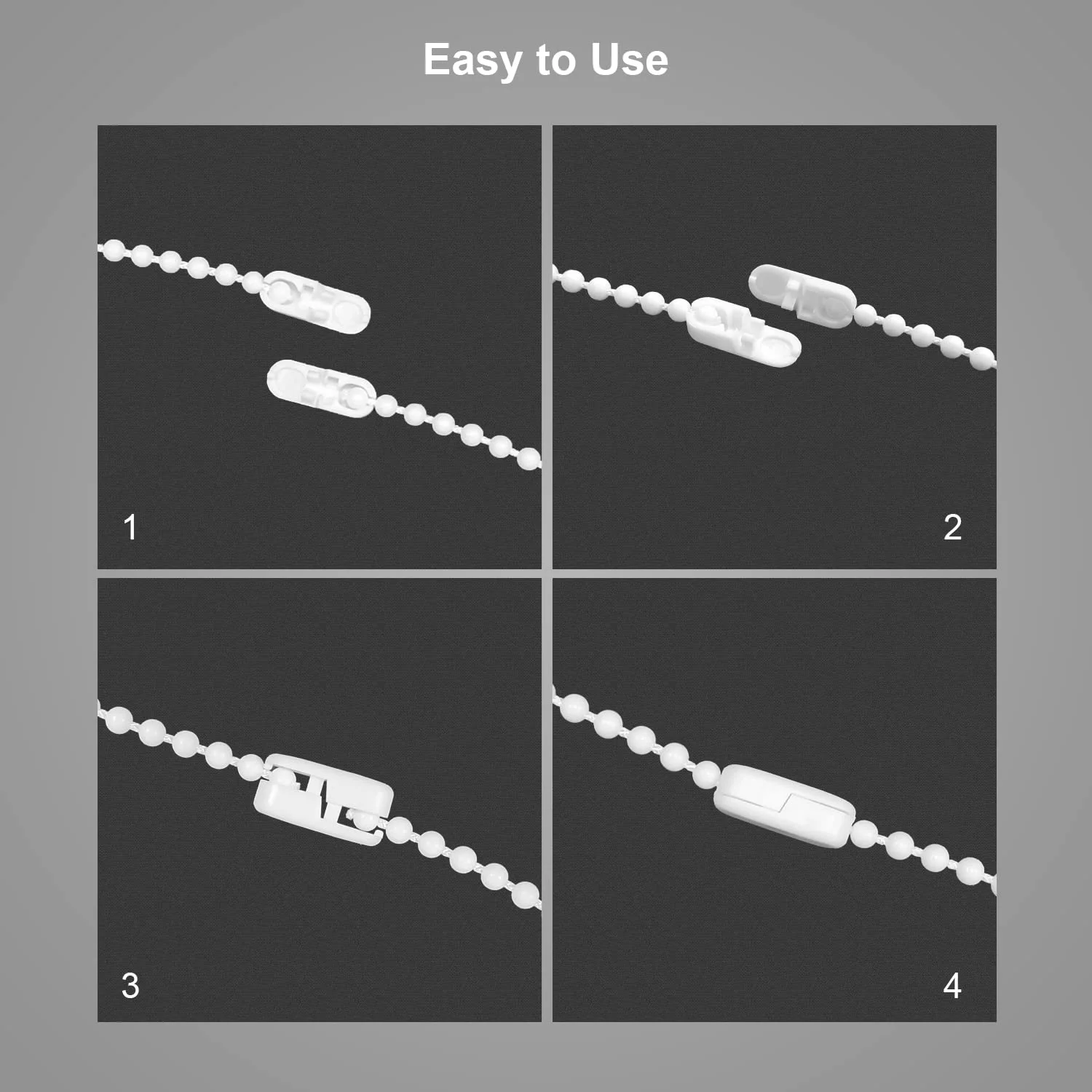 Easy to Use

1

2

3

4