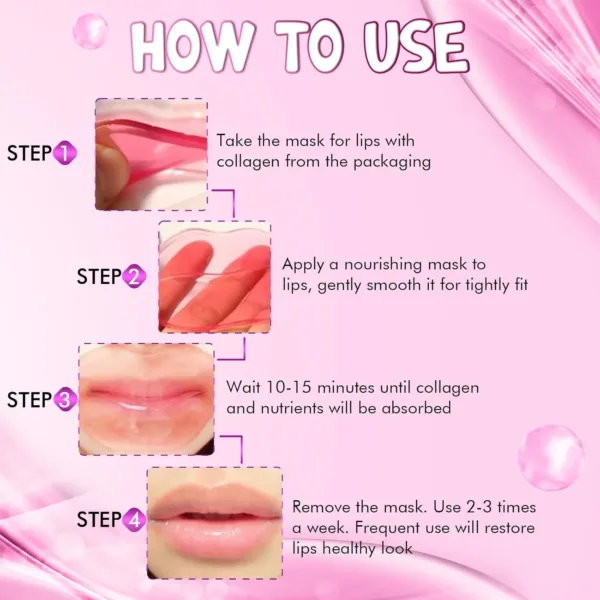 HOW TO USE

STEP 1

Take the mask for lips with collagen from the packaging

STEP 2

Apply a nourishing mask to lips, gently smooth it for tightly fit

STEP 3

Wait 10-15 minutes until collagen and nutrients will be absorbed

STEP 4

Remove the mask. Use 2-3 times a week. Frequent use will restore lips healthy look