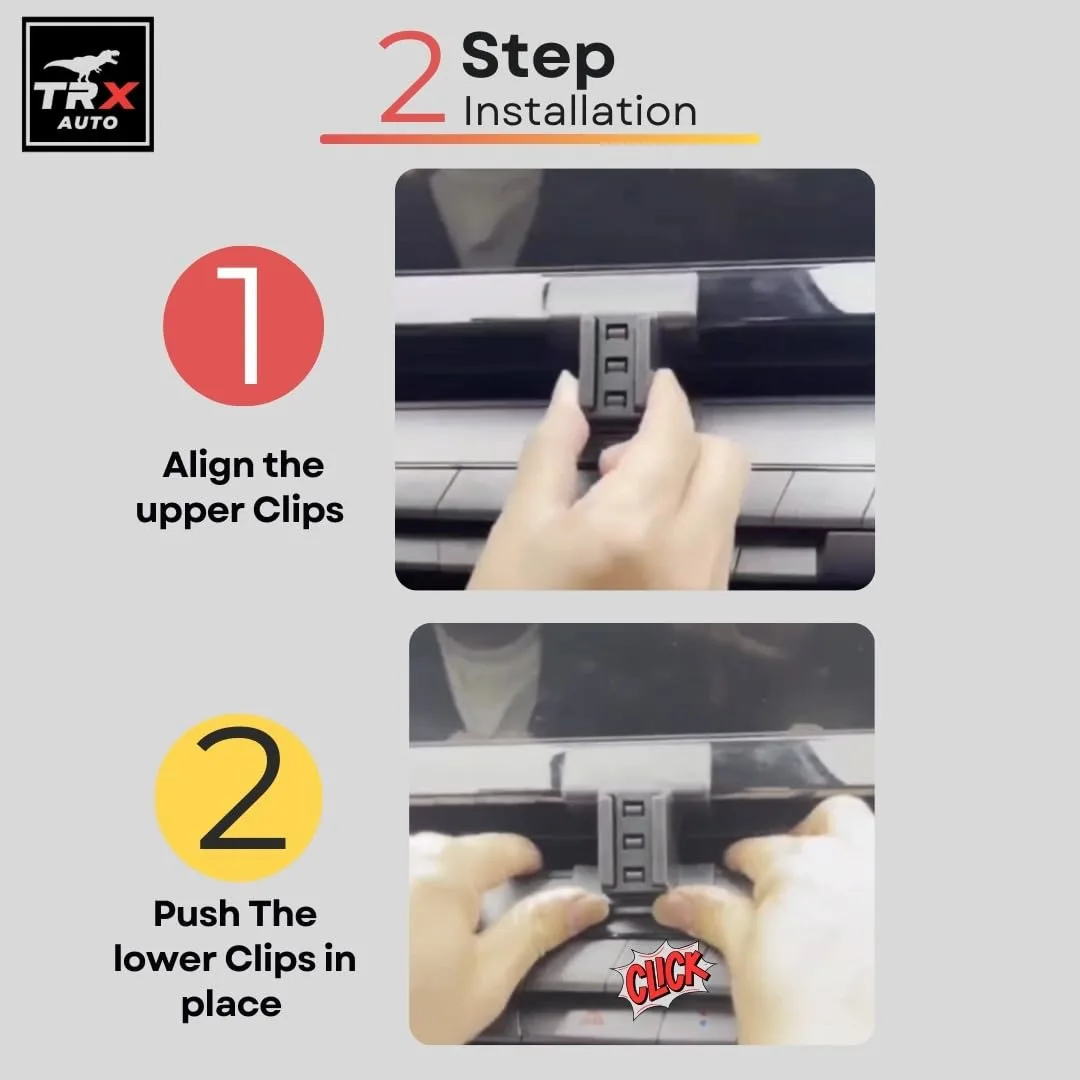 TRX AUTO

2 Step Installation

1

Align the upper Clips

2

Push The lower Clips in place

CLICK