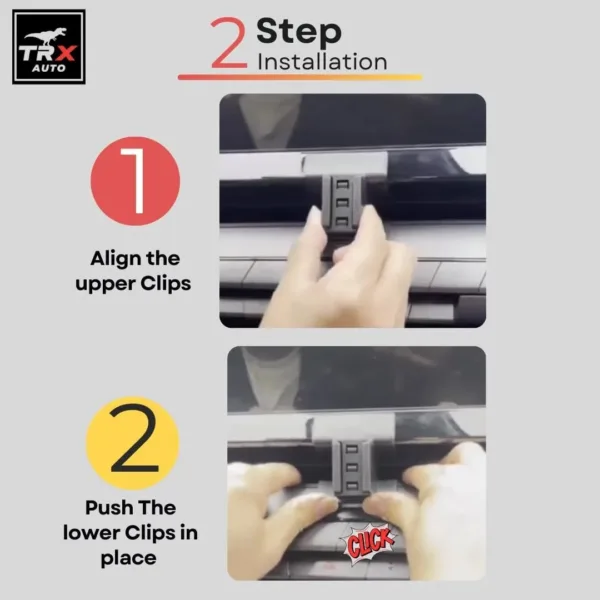 TRX AUTO

2 Step Installation

1

Align the upper Clips

2

Push The lower Clips in place

CLICK