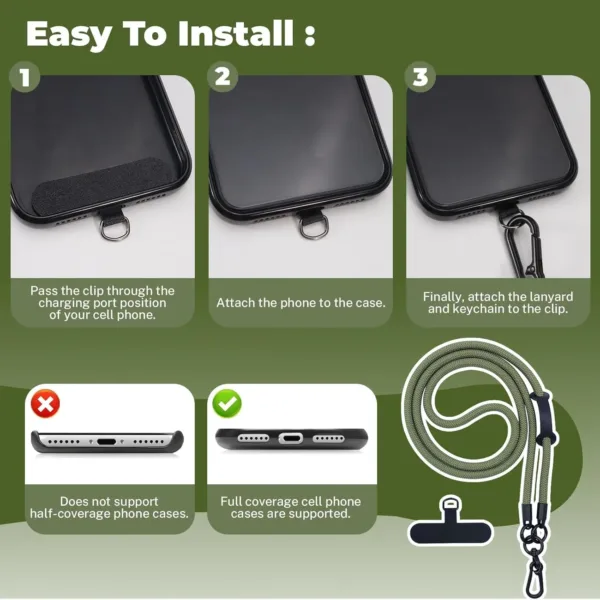 Easy To Install :

1

Pass the clip through the charging port position of your cell phone.

2

Attach the phone to the case.

3

Finally, attach the lanyard and keychain to the clip.

Does not support half-coverage phone cases.

Full coverage cell phone cases are supported.