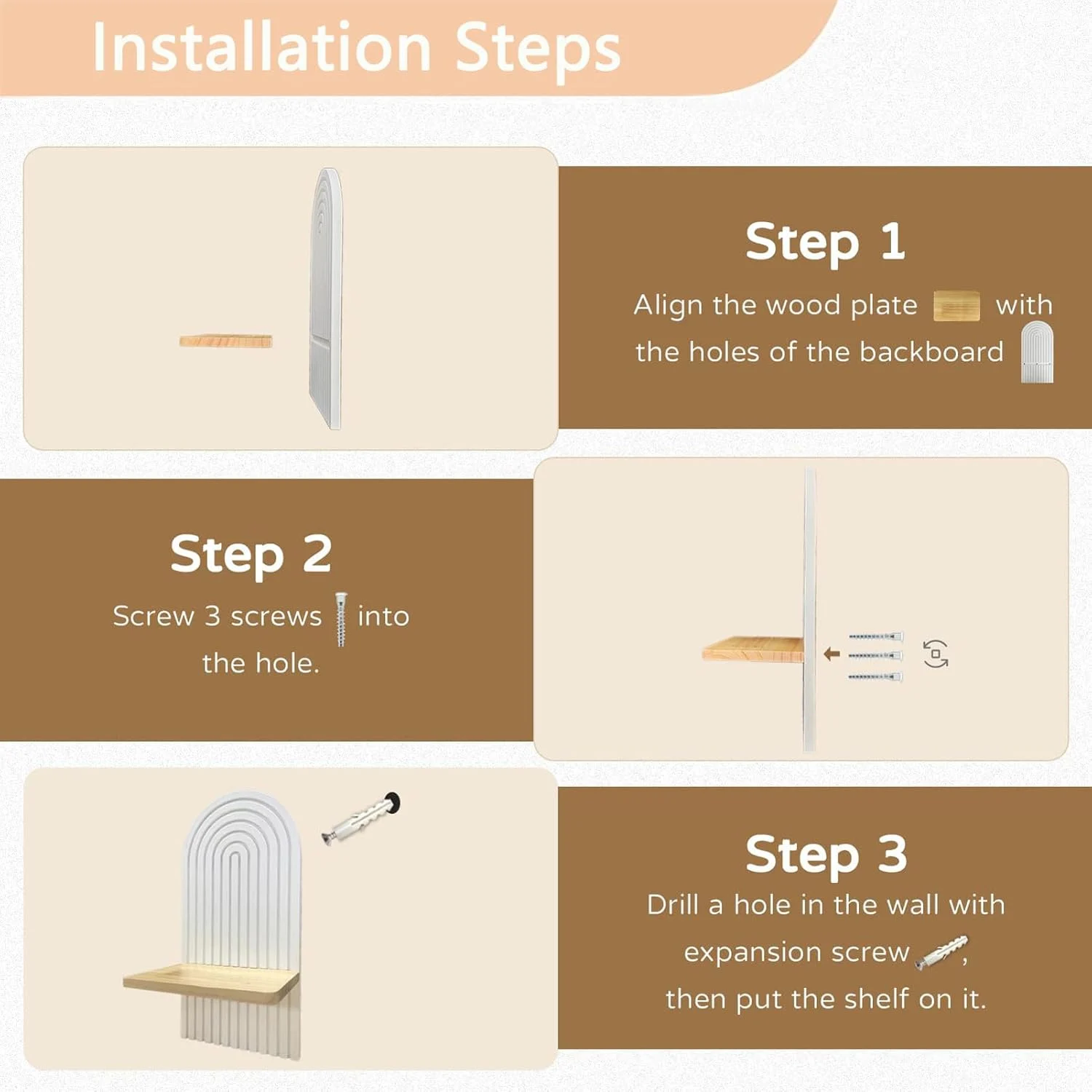 Installation Steps

Step 1

Align the wood plate with the holes of the backboard

Step 2

Screw 3 screws into the hole.

Step 3

Drill a hole in the wall with expansion screw, then put the shelf on it.