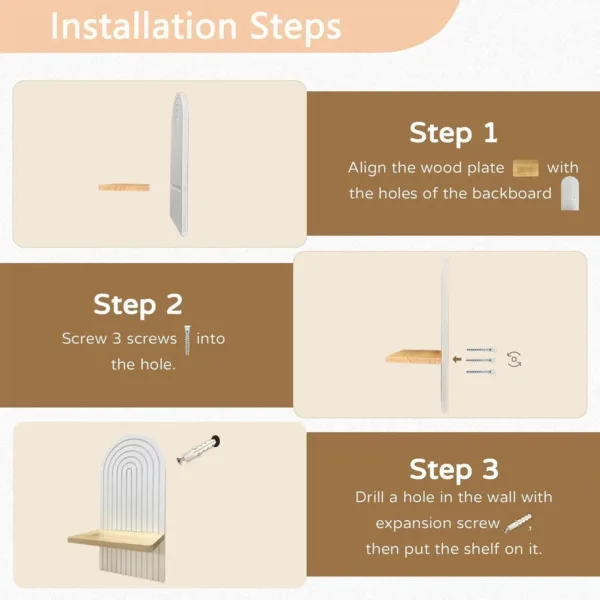 Installation Steps

Step 1
Align the wood plate with the holes of the backboard

Step 2
Screw 3 screws into the hole.

Step 3
Drill a hole in the wall with expansion screw, then put the shelf on it.