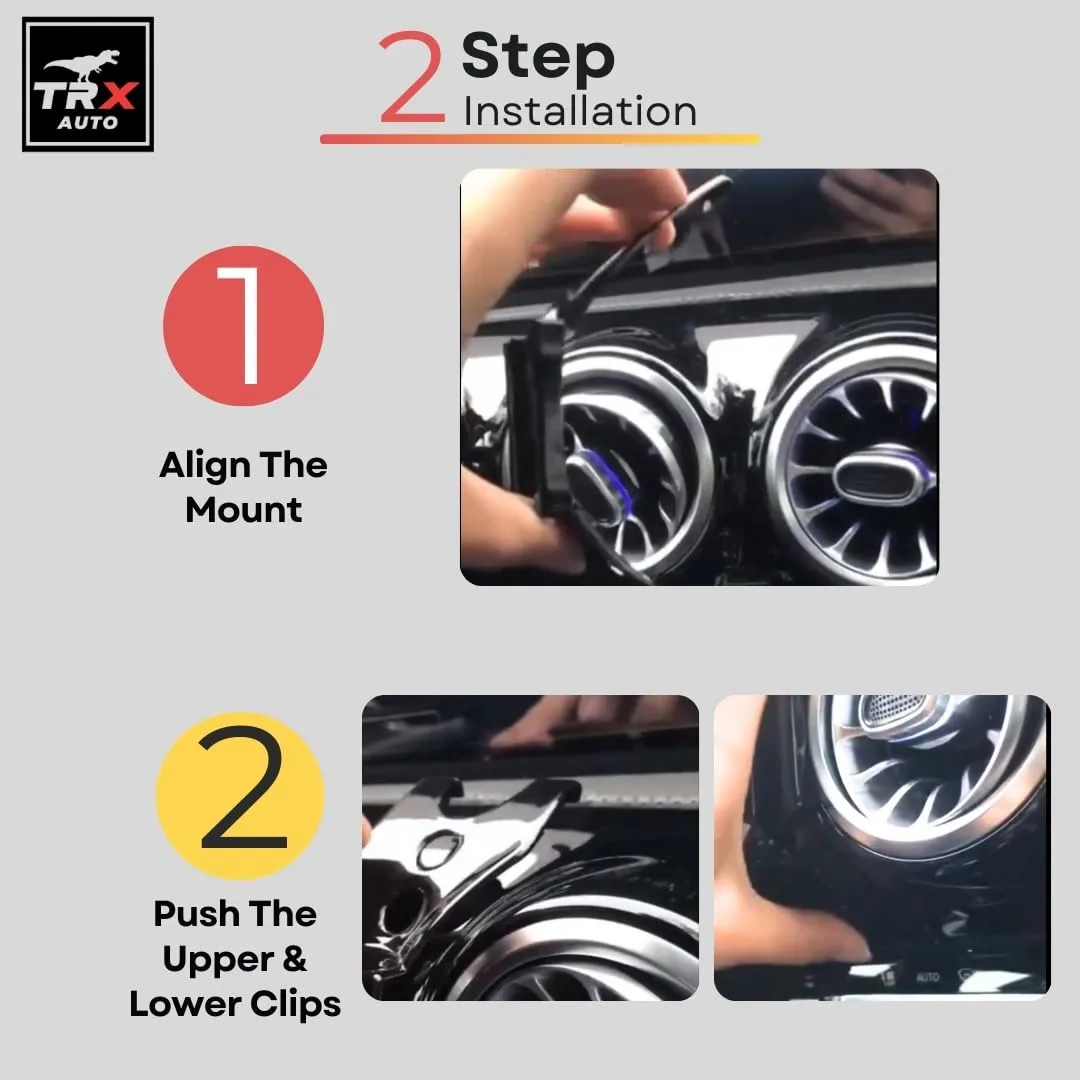 TRX AUTO

2 Step Installation

1

Align The Mount

2

Push The Upper & Lower Clips

AUTO