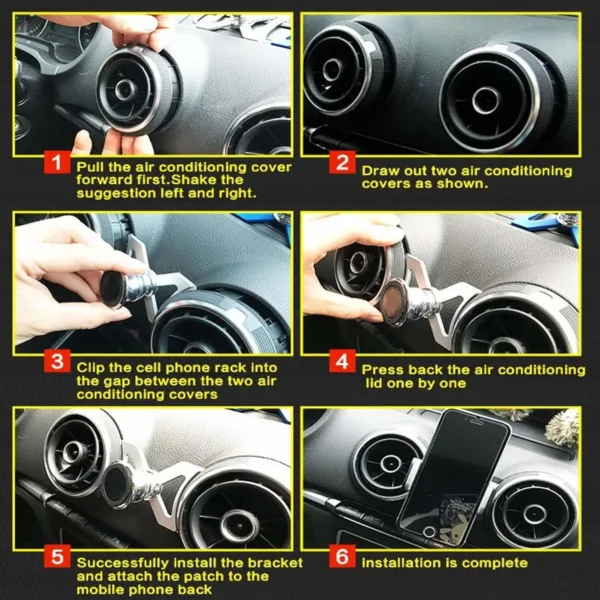 1 Pull the air conditioning cover forward first.Shake the suggestion left and right.

2 Draw out two air conditioning covers as shown.

3 Clip the cell phone rack into the gap between the two air conditioning covers

4 Press back the air conditioning lid one by one

5 Successfully install the bracket and attach the patch to the mobile phone back

6 installation is complete