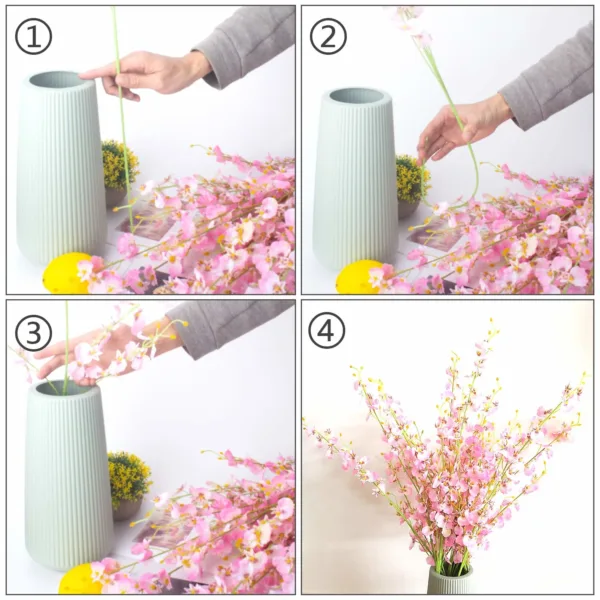 ①

②

③

④