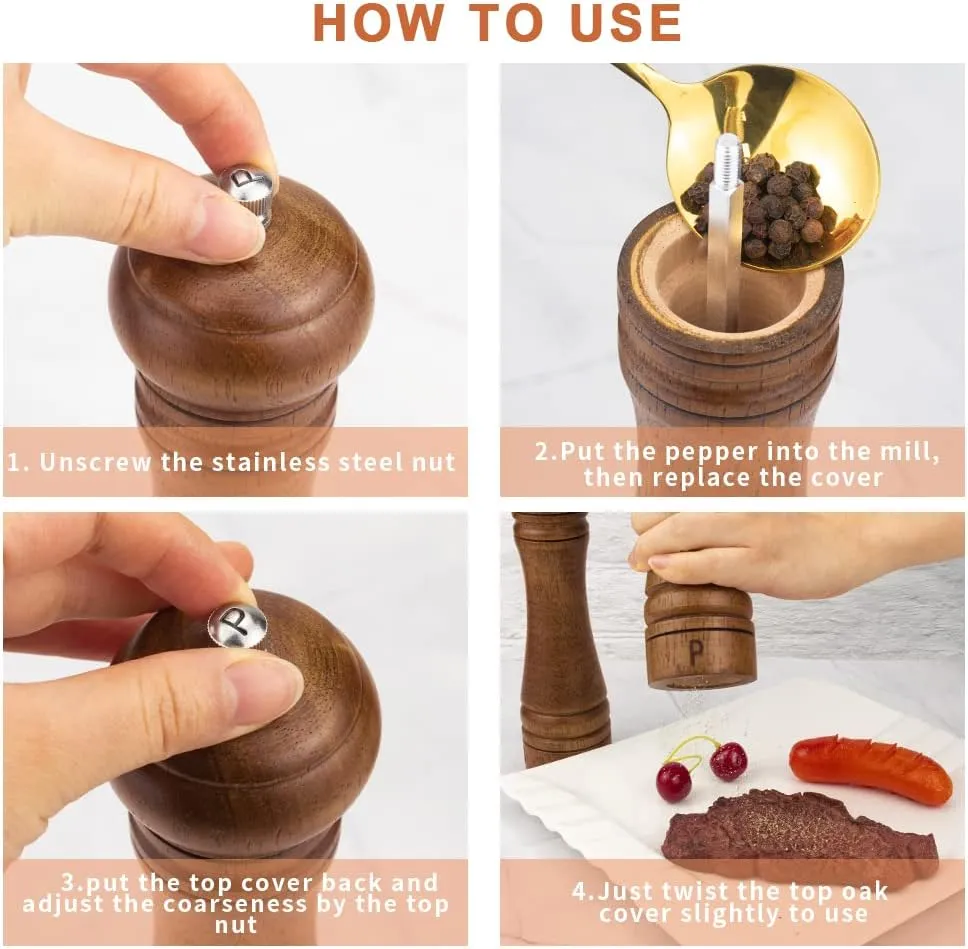 HOW TO USE

P

1. Unscrew the stainless steel nut

2.Put the pepper into the mill, then replace the cover

P

3.put the top cover back and adjust the coarseness by the top nut

P

4.Just twist the top oak cover slightly to use