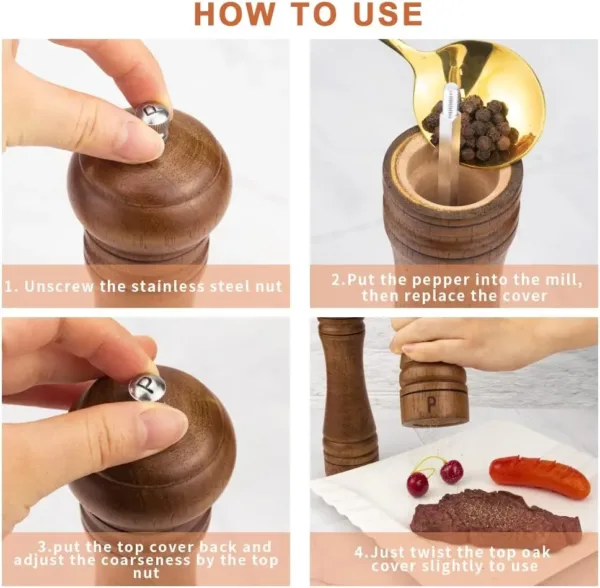 HOW TO USE

P

1. Unscrew the stainless steel nut

2.Put the pepper into the mill, then replace the cover

P

3.put the top cover back and adjust the coarseness by the top nut

P

4.Just twist the top oak cover slightly to use